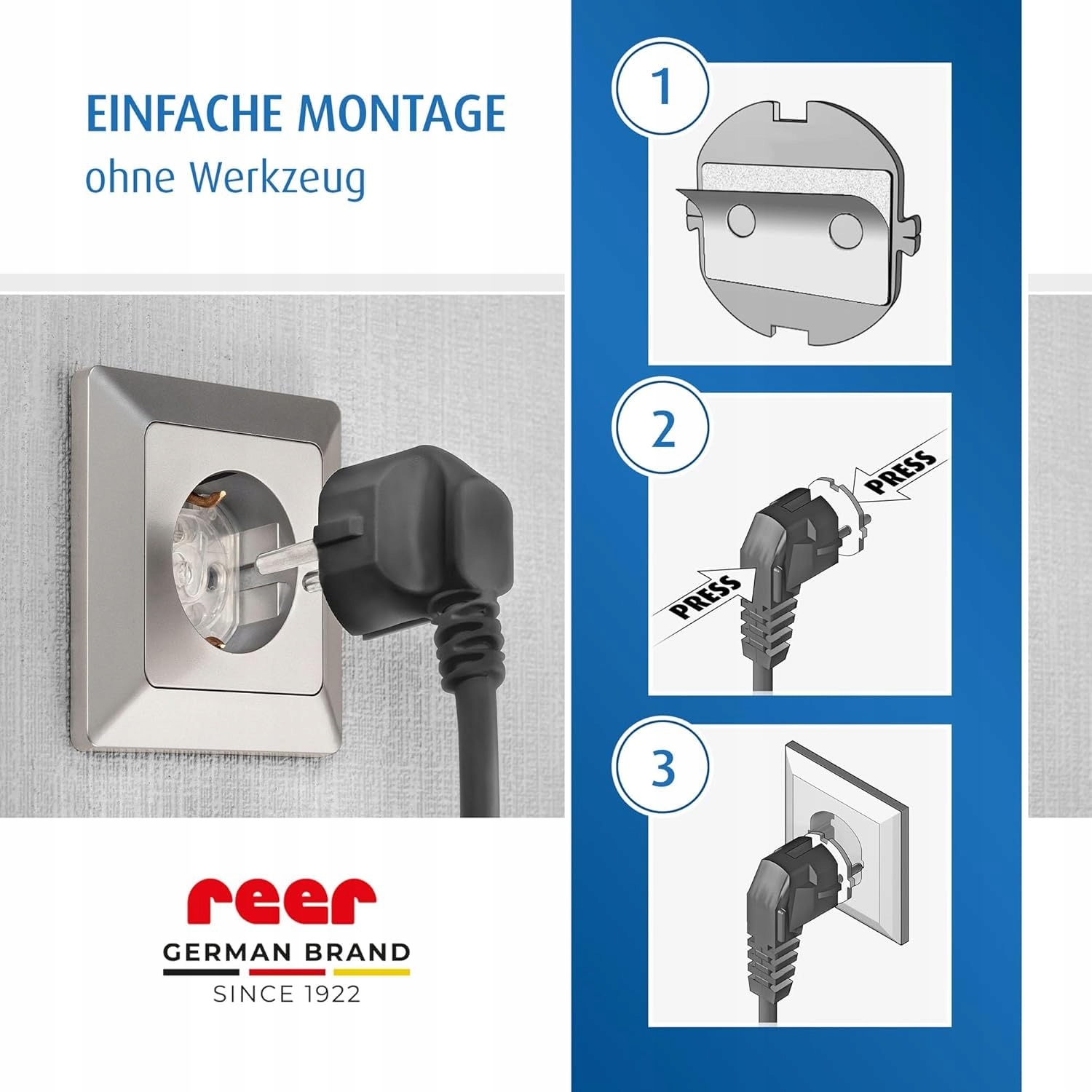 EINFACHE MONTAGE
ohne Werkzeug

reer
GERMAN BRAND
SINCE 1922

1

2

PRESS

PRESS

3