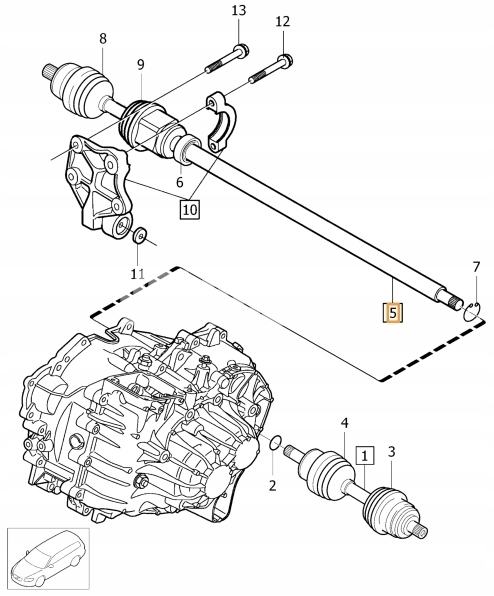 13
12
8
9
6
10
11
7
5
4
1
3
2