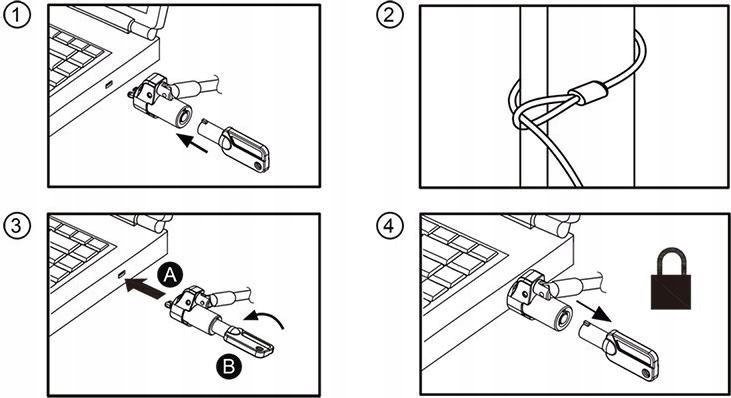 1

2

3

A

B

4