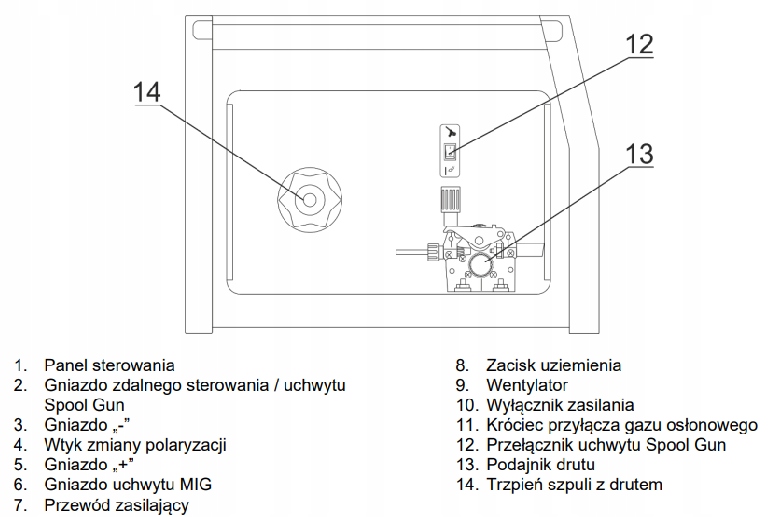 14

12

13

1. Panel sterowania
2. Gniazdo zdalnego sterowania / uchwytu Spool Gun
3. Gniazdo „-”
4. Wtyk zmiany polaryzacji
5. Gniazdo „+”
6. Gniazdo uchwytu MIG
7. Przewód zasilający

8. Zacisk uziemienia
9. Wentylator
10. Wyłącznik zasilania
11. Króciec przyłącza gazu osłonowego
12. Przełącznik uchwytu Spool Gun
13. Podajnik drutu
14. Trzpień szpuli z drutem