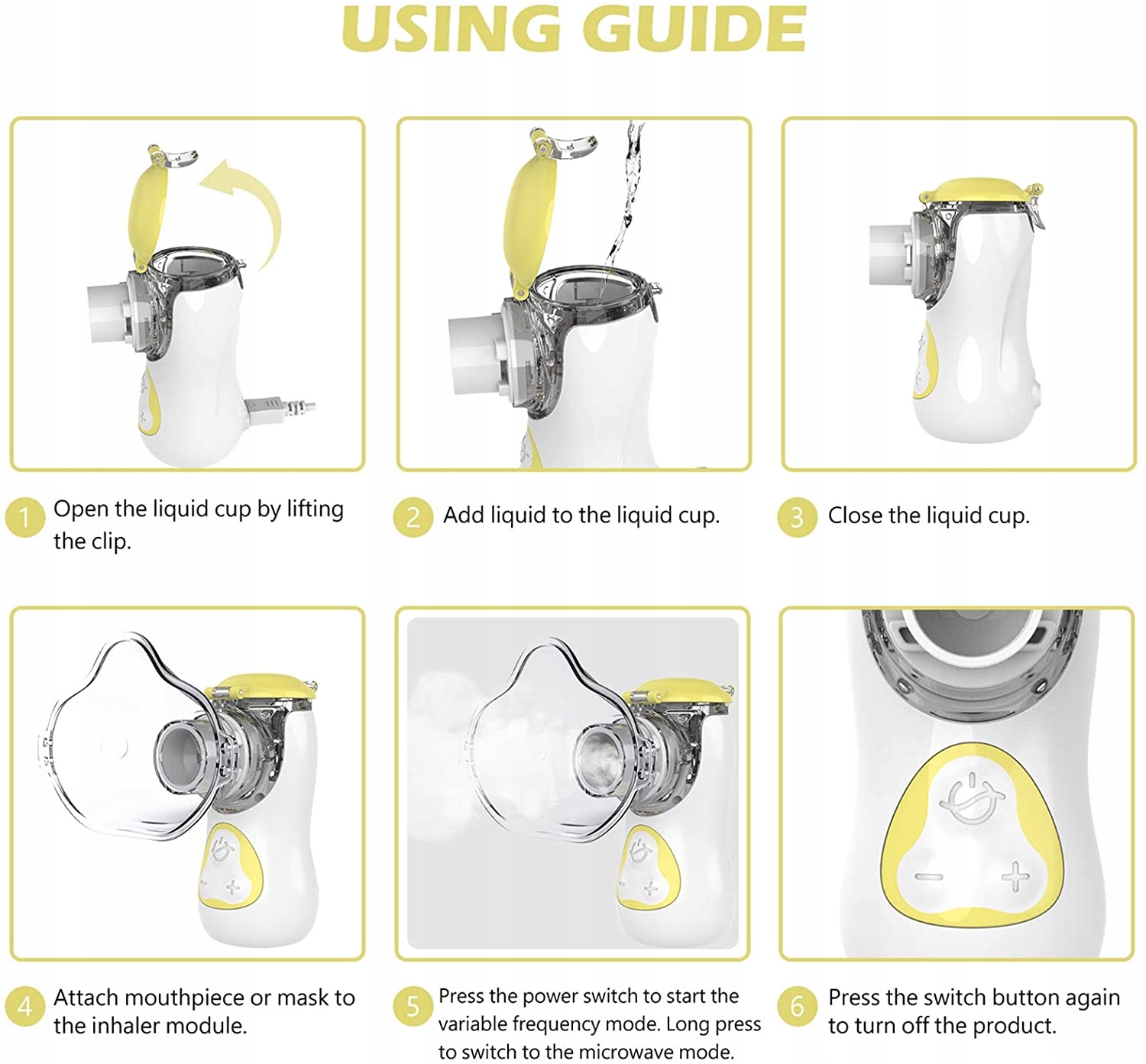 USING GUIDE

1 Open the liquid cup by lifting the clip.

2 Add liquid to the liquid cup.

3 Close the liquid cup.

4 Attach mouthpiece or mask to the inhaler module.

5 Press the power switch to start the variable frequency mode. Long press to switch to the microwave mode.

6 Press the switch button again to turn off the product.