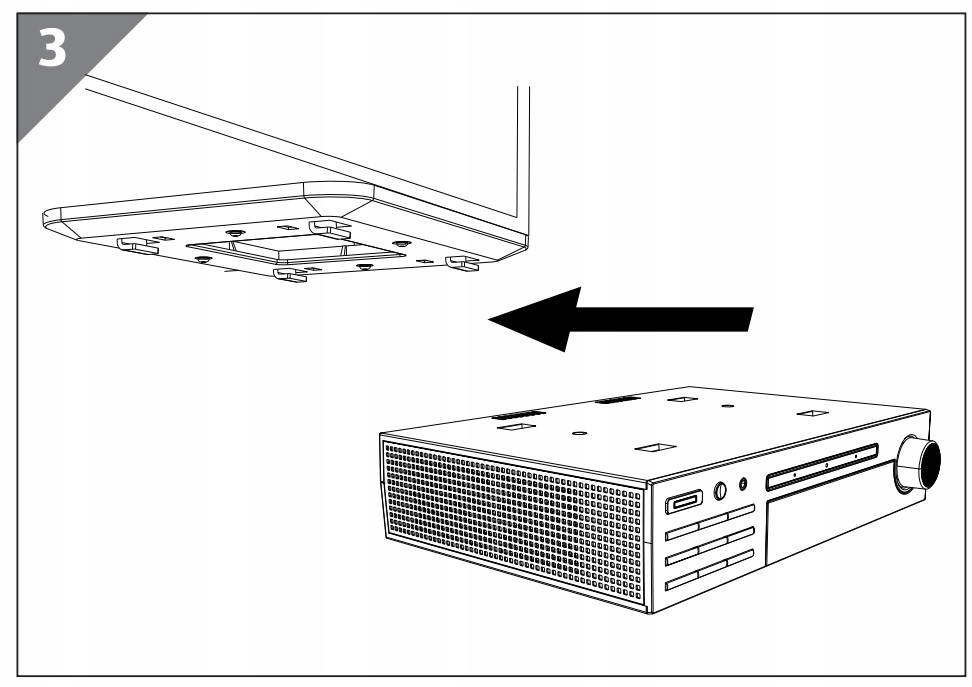 3