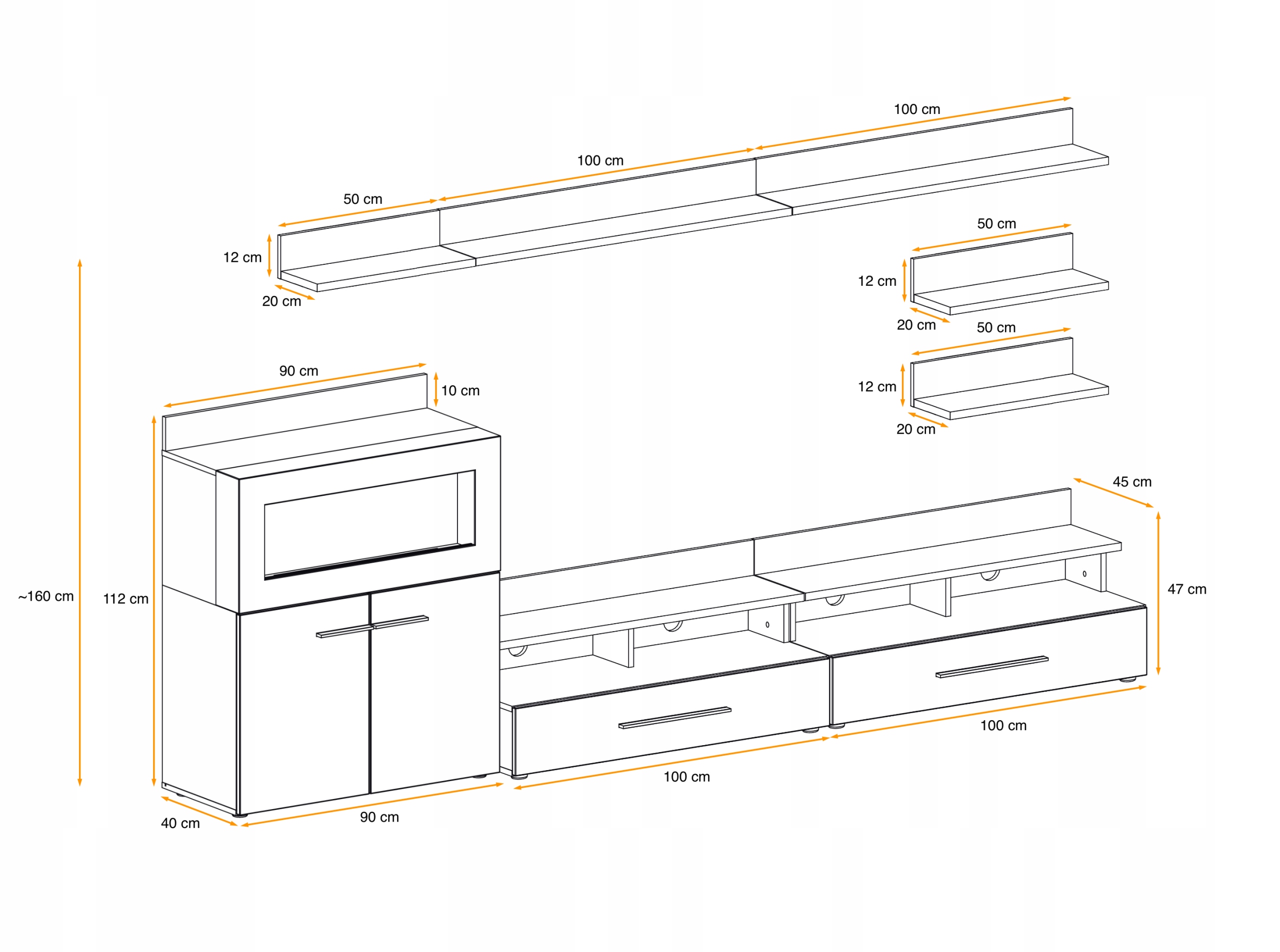 100 cm

100 cm

50 cm

12 cm

20 cm

50 cm

12 cm

20 cm

50 cm

12 cm

20 cm

90 cm

10 cm

45 cm

~160 cm

112 cm

47 cm

100 cm

100 cm

40 cm

90 cm