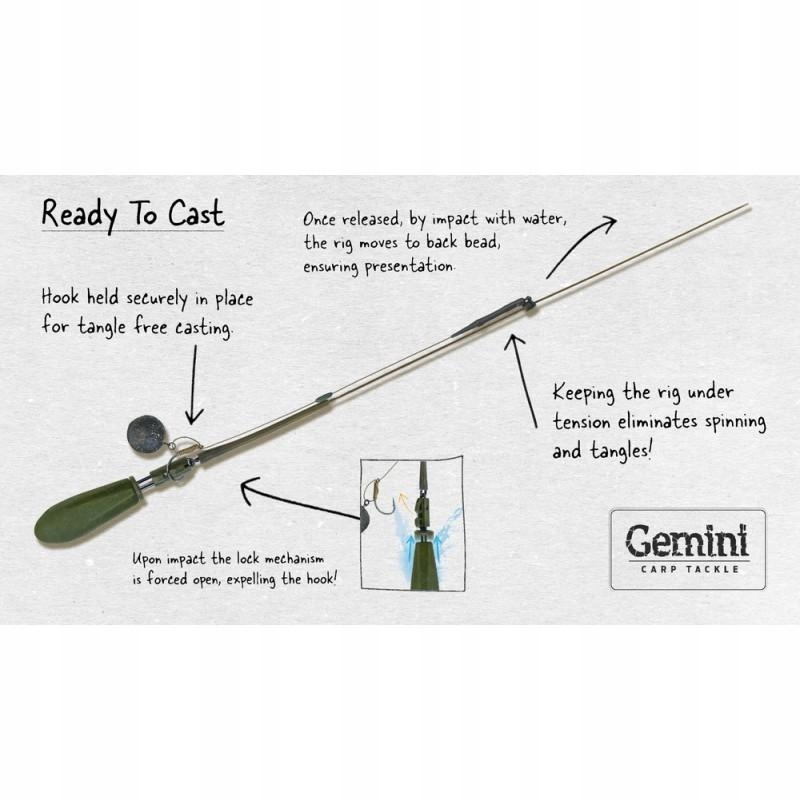 Ready To Cast

Once released, by impact with water, the rig moves to back bead, ensuring presentation.

Hook held securely in place for tangle free casting.

Keeping the rig under tension eliminates spinning and tangles!

Upon impact the lock mechanism is forced open, expelling the hook!

Gemini
CARP TACKLE