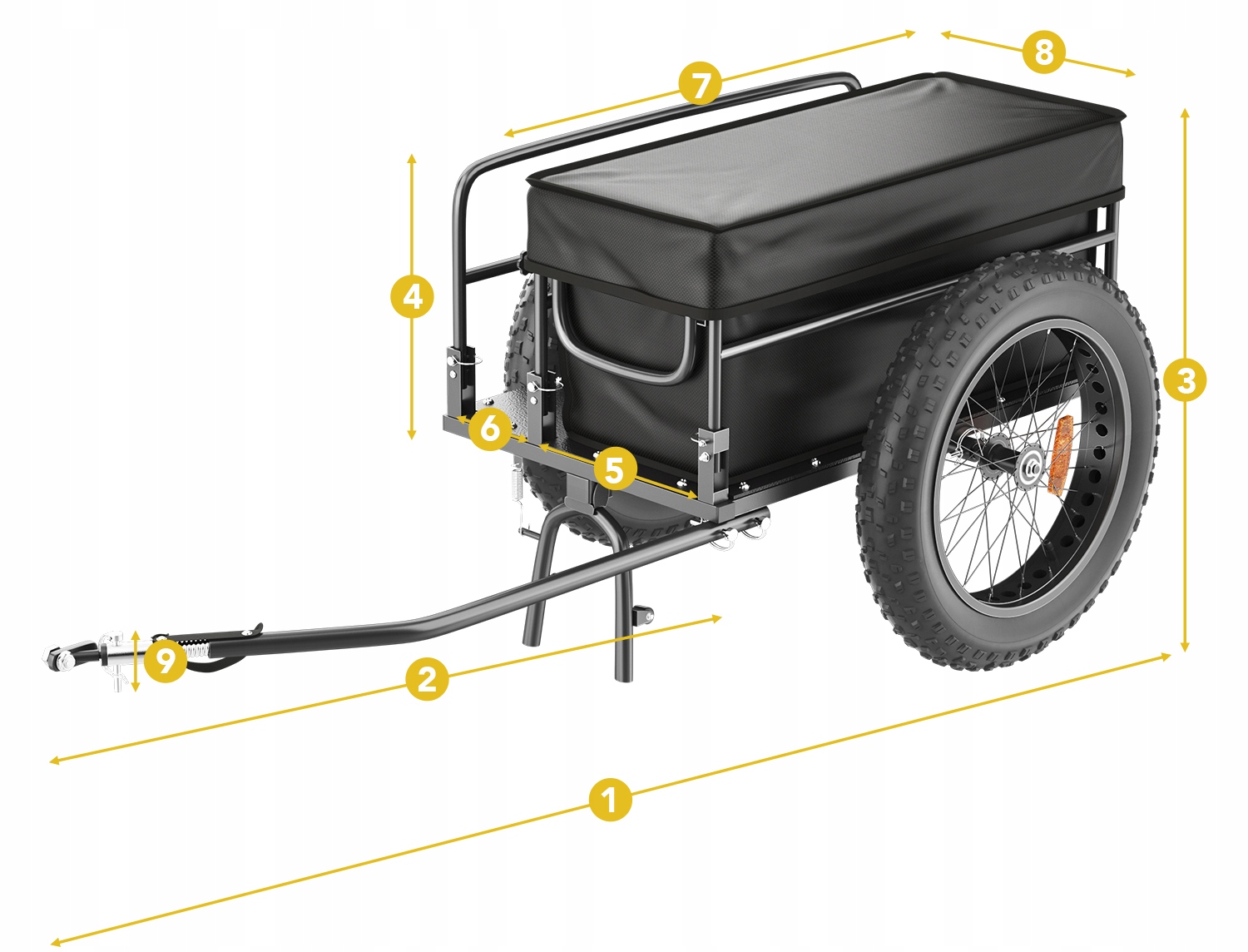 7
8
4
3
6
5
9
2
1