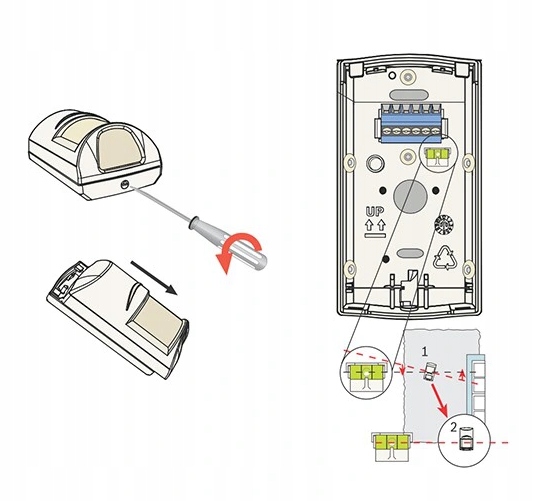 UP

1

2