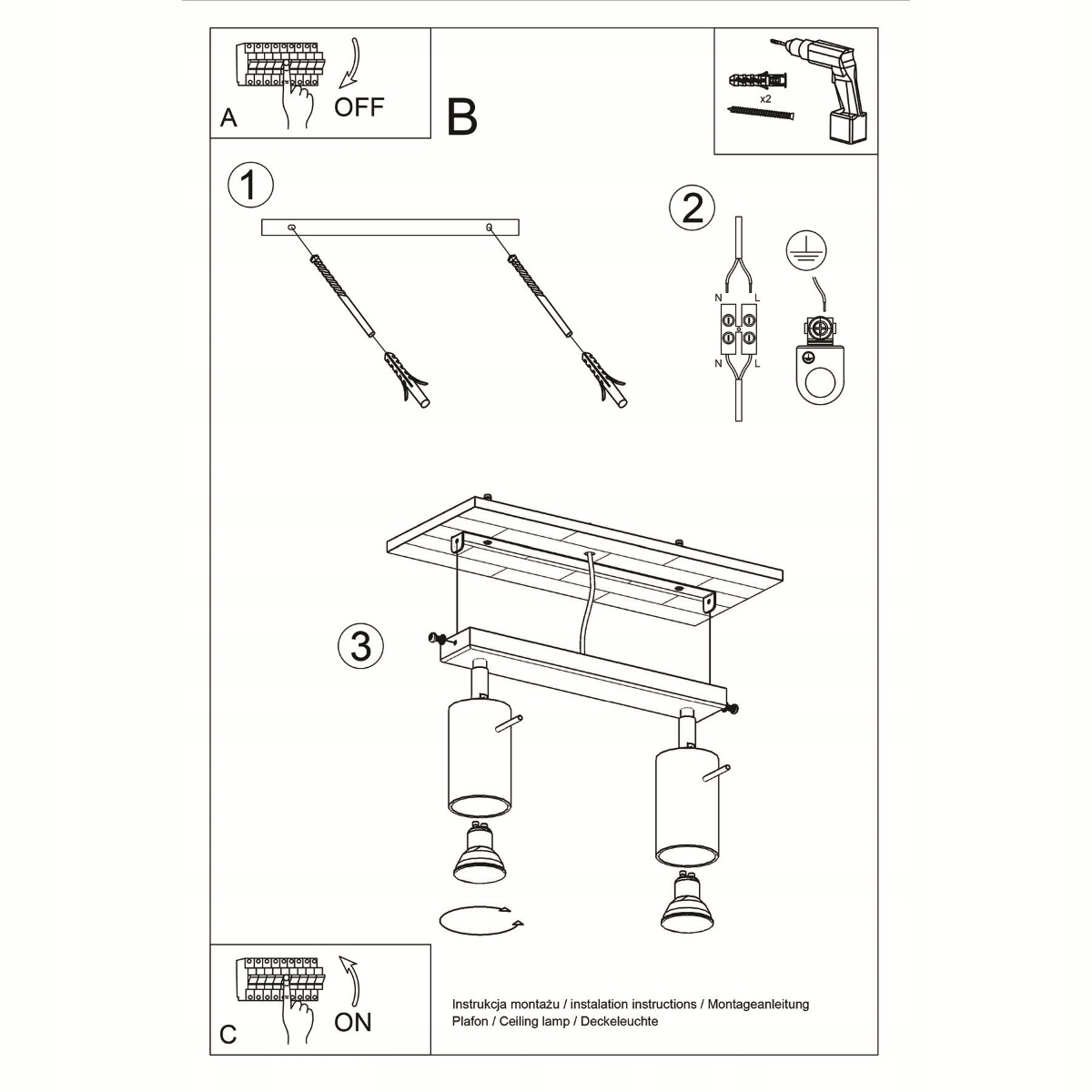 A OFF

B

x2

1

2

N L

N L

3

C ON

Instrukcja montażu / instalation instructions / Montageanleitung
Plafon / Ceiling lamp / Deckeleuchte