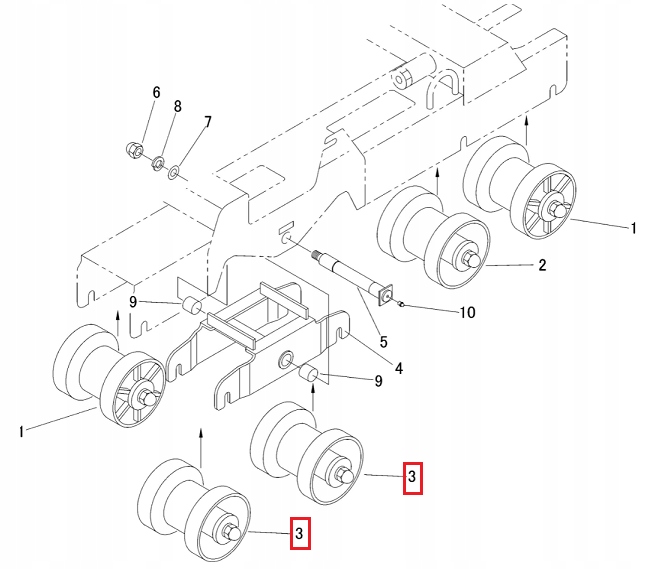 6
8
7
1
2
9
10
5
4
9
1
3
3