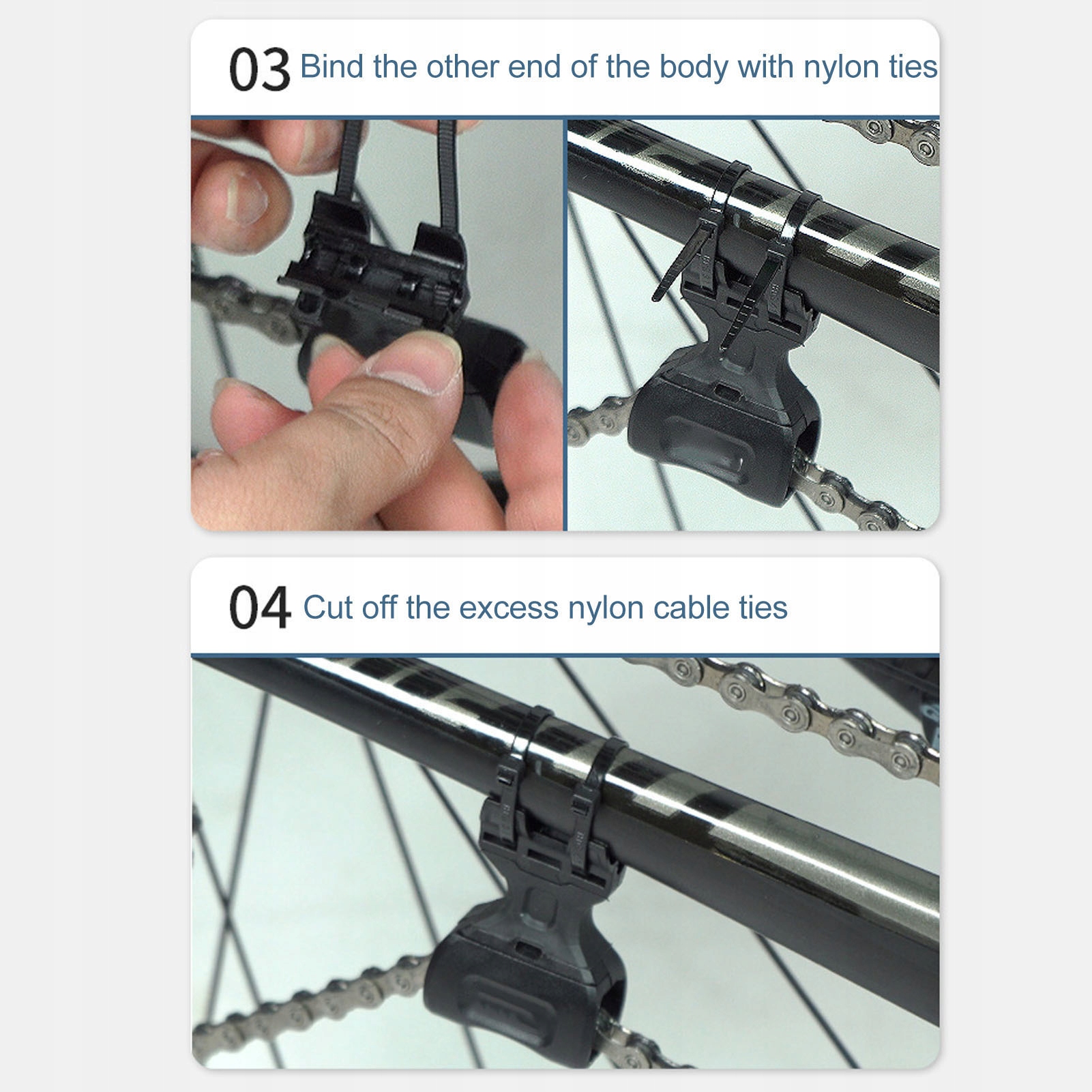 03 Bind the other end of the body with nylon ties

04 Cut off the excess nylon cable ties