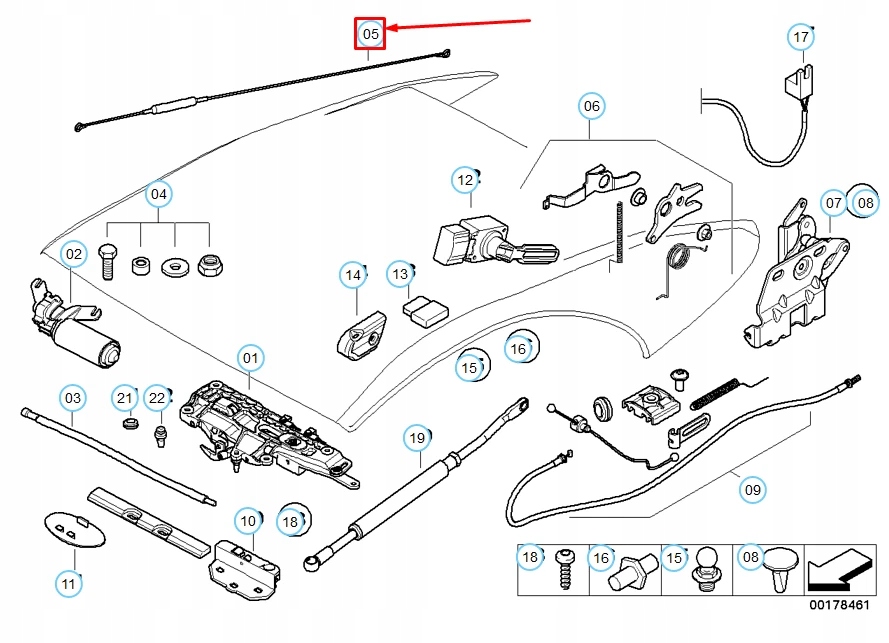 05
17
06
12
07
08
04
02
14
13
16
15
01
03
21
22
19
09
10
18
11
18
16
15
08
00178461