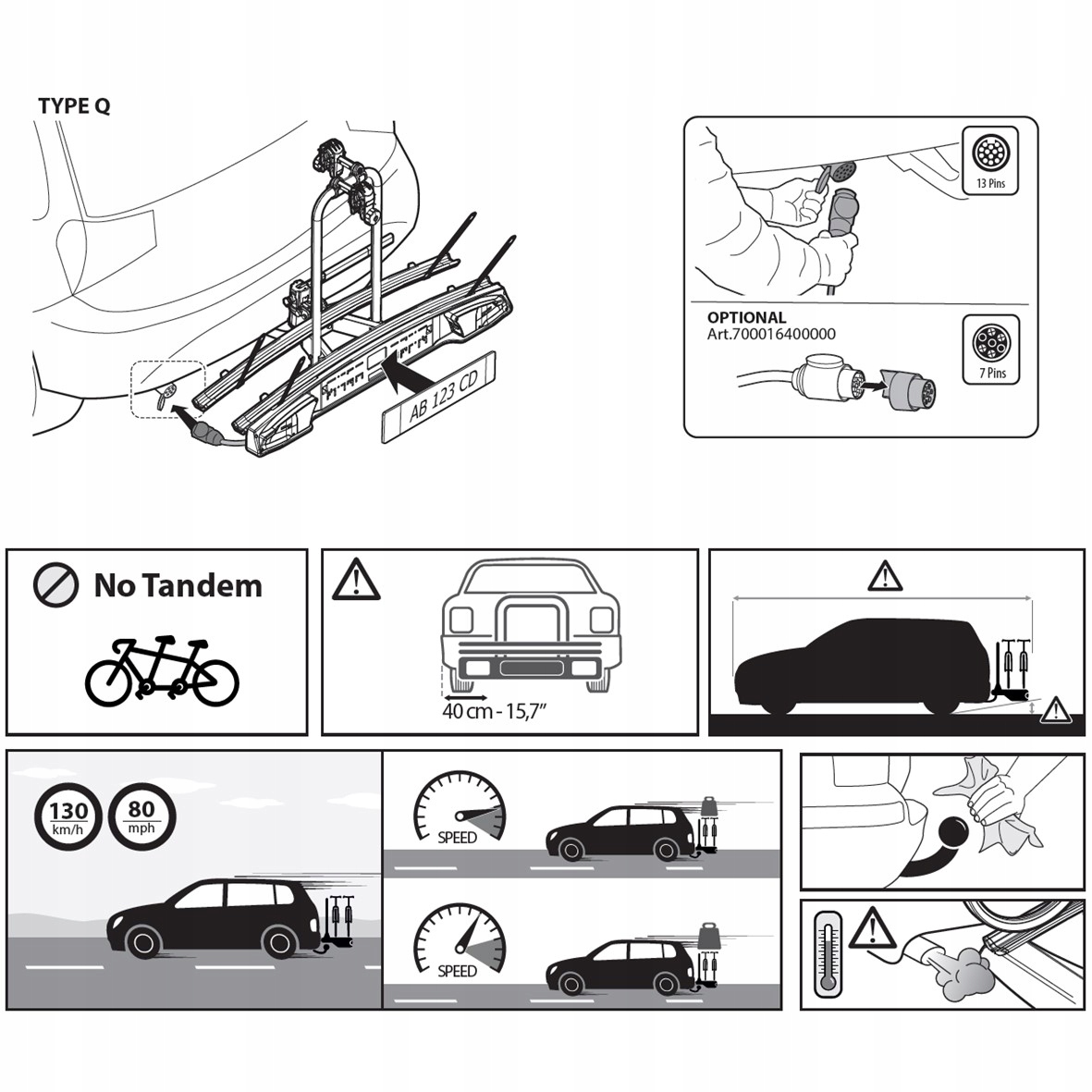 TYPE Q

AB 123 CD

13 Pins

OPTIONAL
Art.700016400000

7 Pins

No Tandem

40 cm - 15,7"

130 km/h

80 mph

SPEED

SPEED