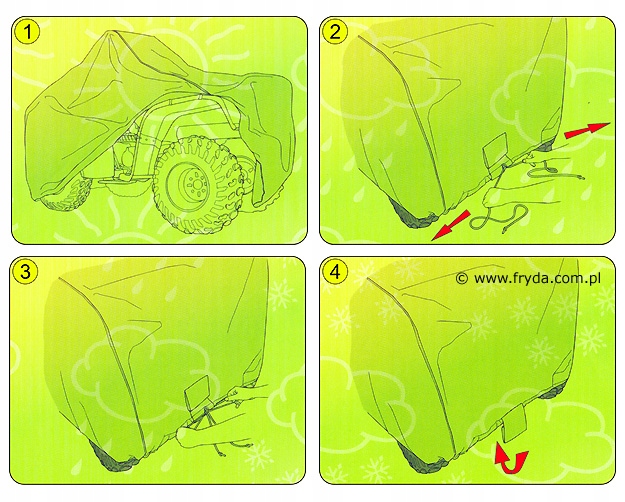 1

2

3

4

© www.fryda.com.pl