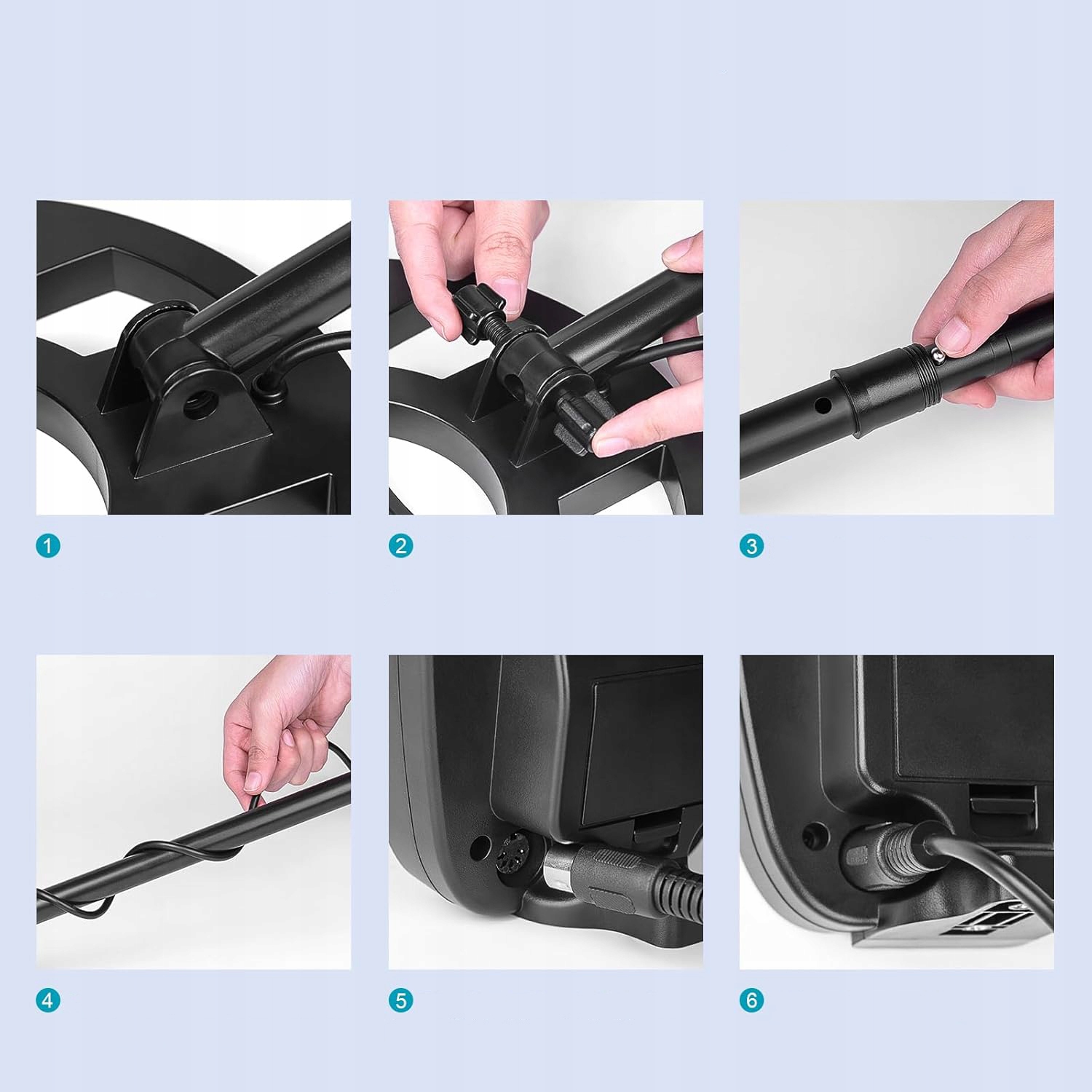 1

2

3

4

5

6