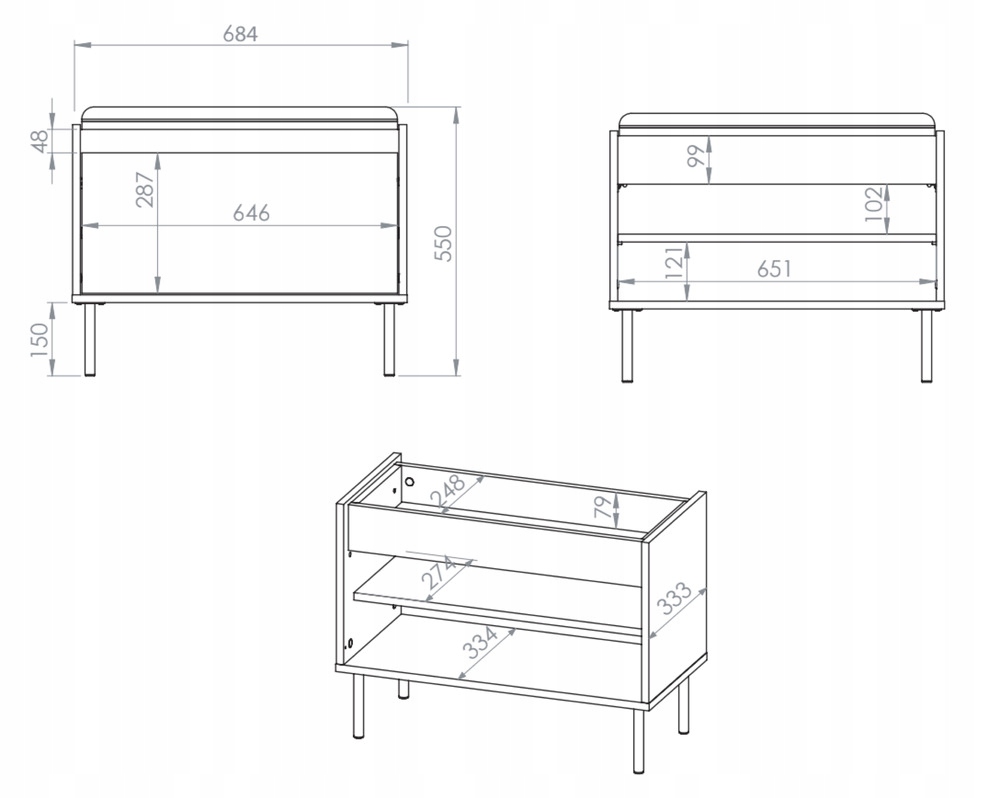 684
48
287
646
550
150
99
102
121
651
248
79
274
333
334