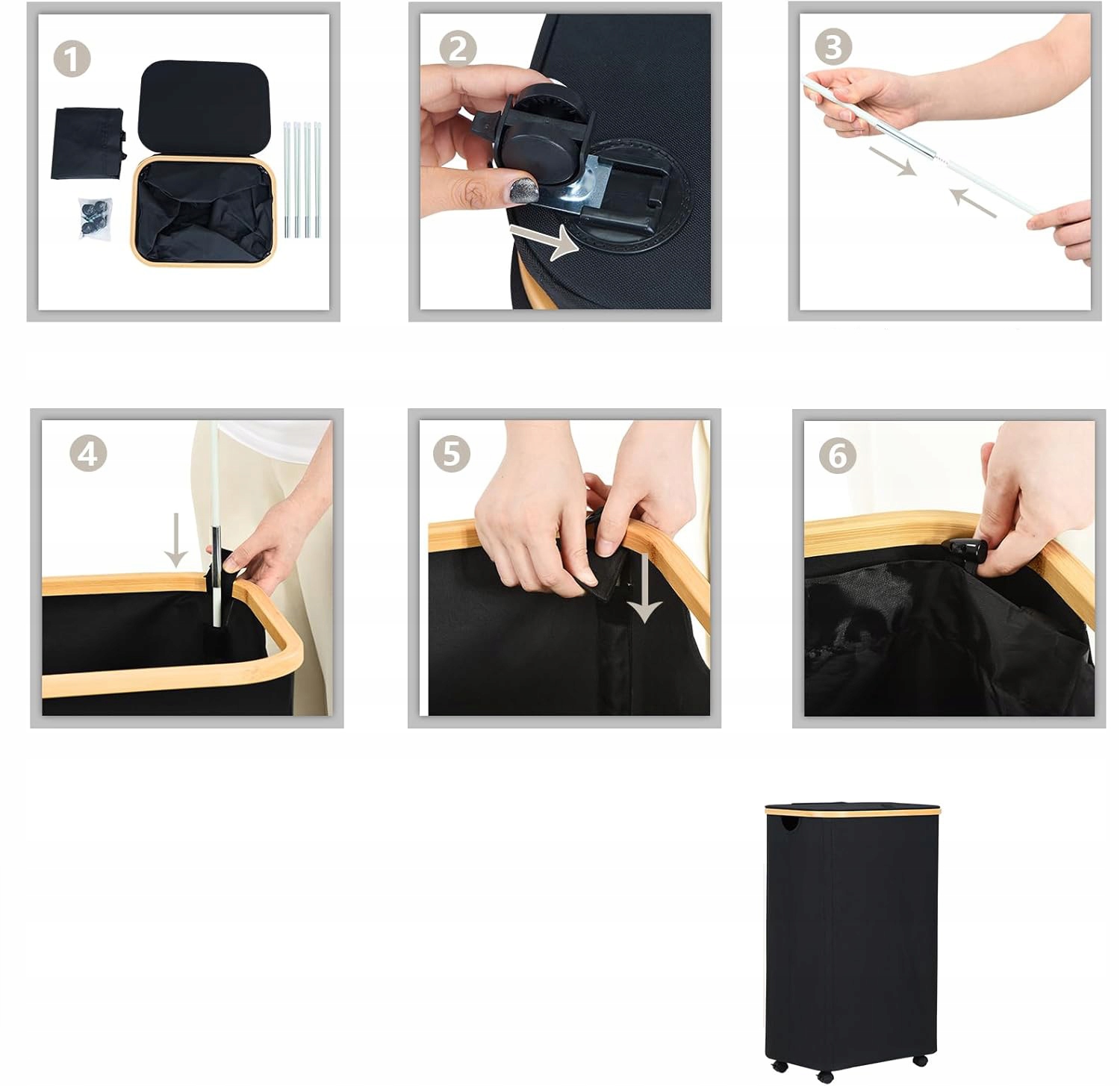 1

2

3

4

5

6