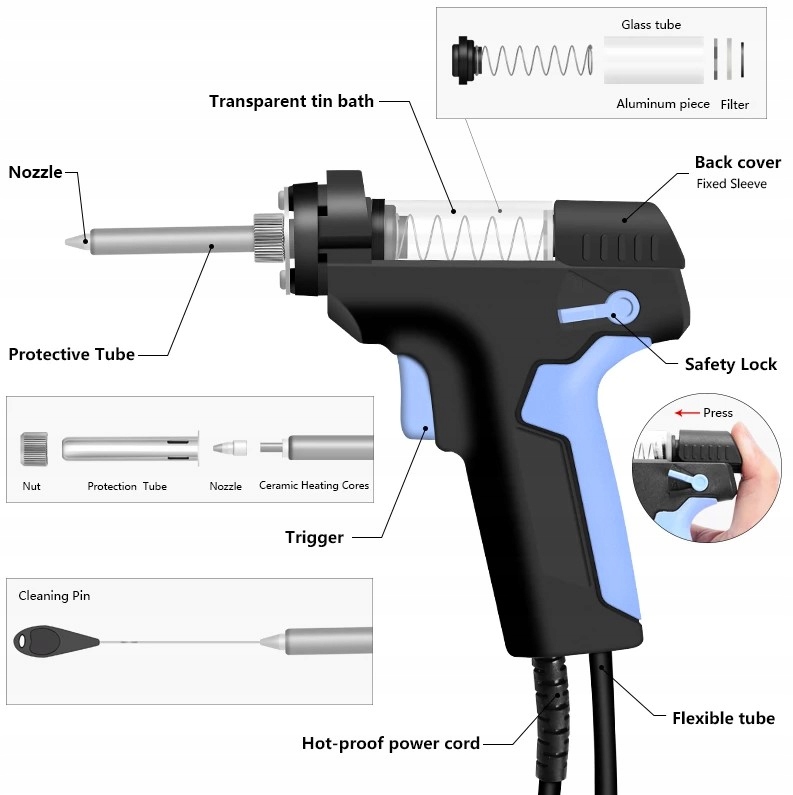 Glass tube

Aluminum piece Filter

Transparent tin bath

Nozzle

Back cover
Fixed Sleeve

Protective Tube

Safety Lock

Press

Nut Protection Tube Nozzle Ceramic Heating Cores

Trigger

Cleaning Pin

Flexible tube

Hot-proof power cord