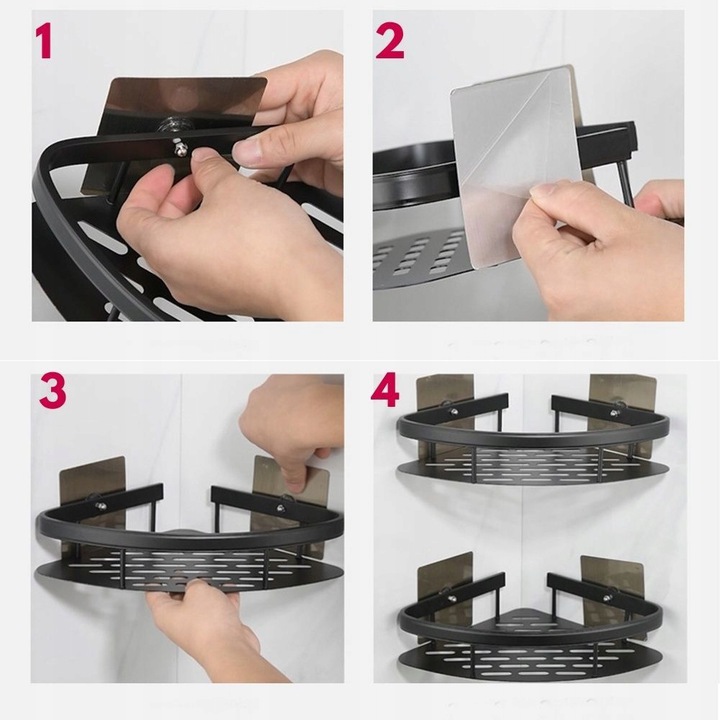 1

2

3

4