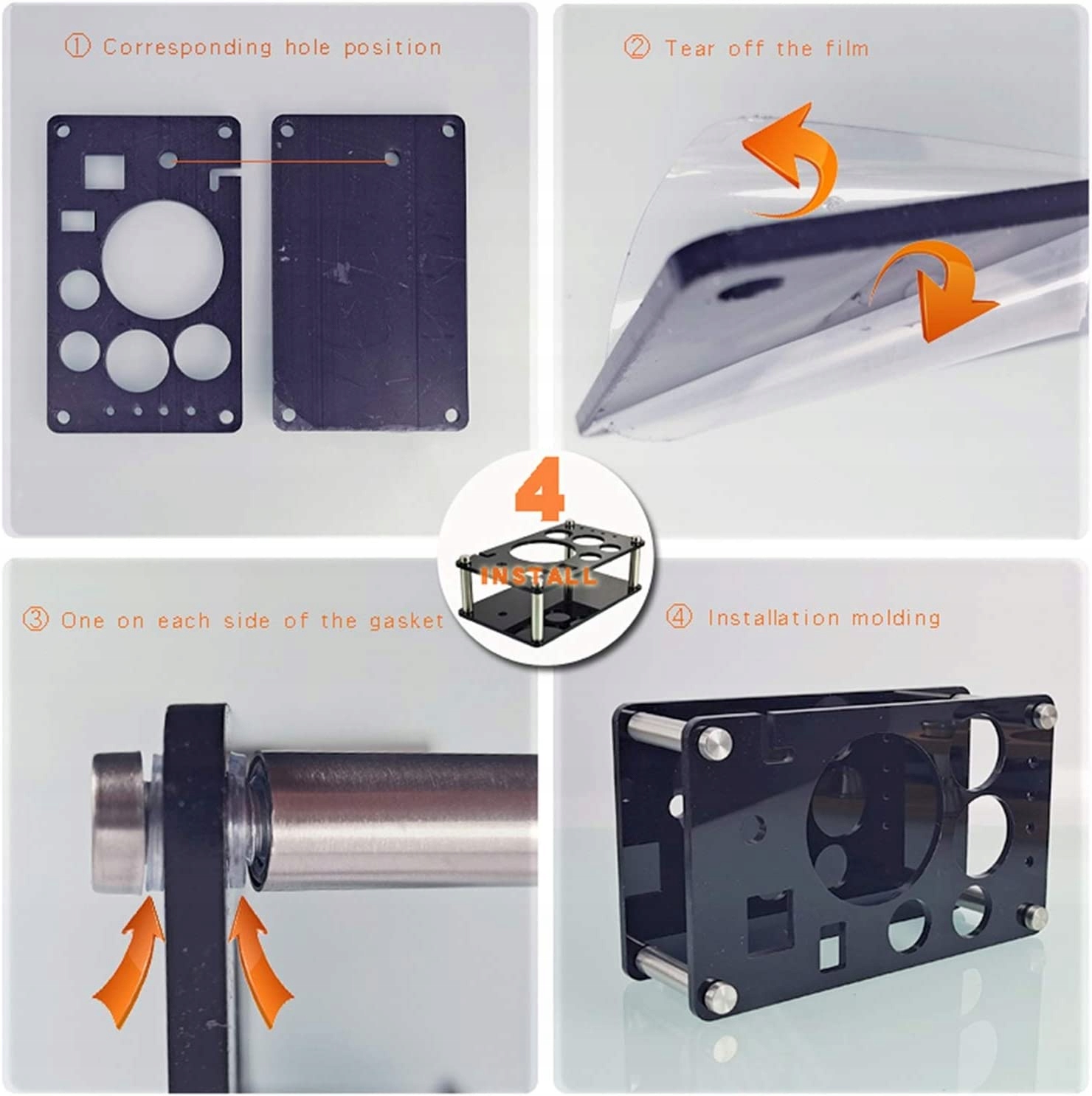 ① Corresponding hole position

② Tear off the film

4
INSTALL

③ One on each side of the gasket

④ Installation molding