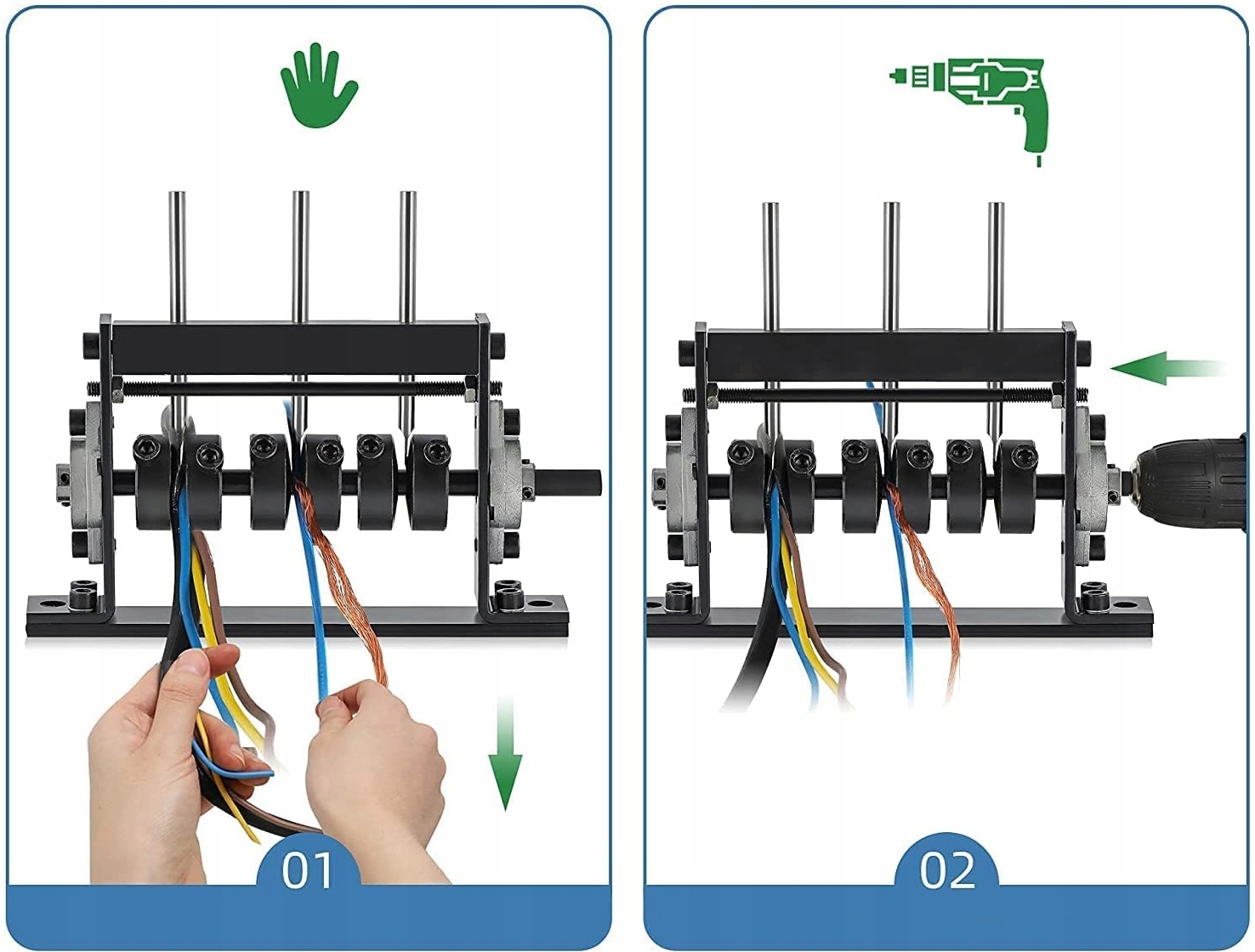 01

02