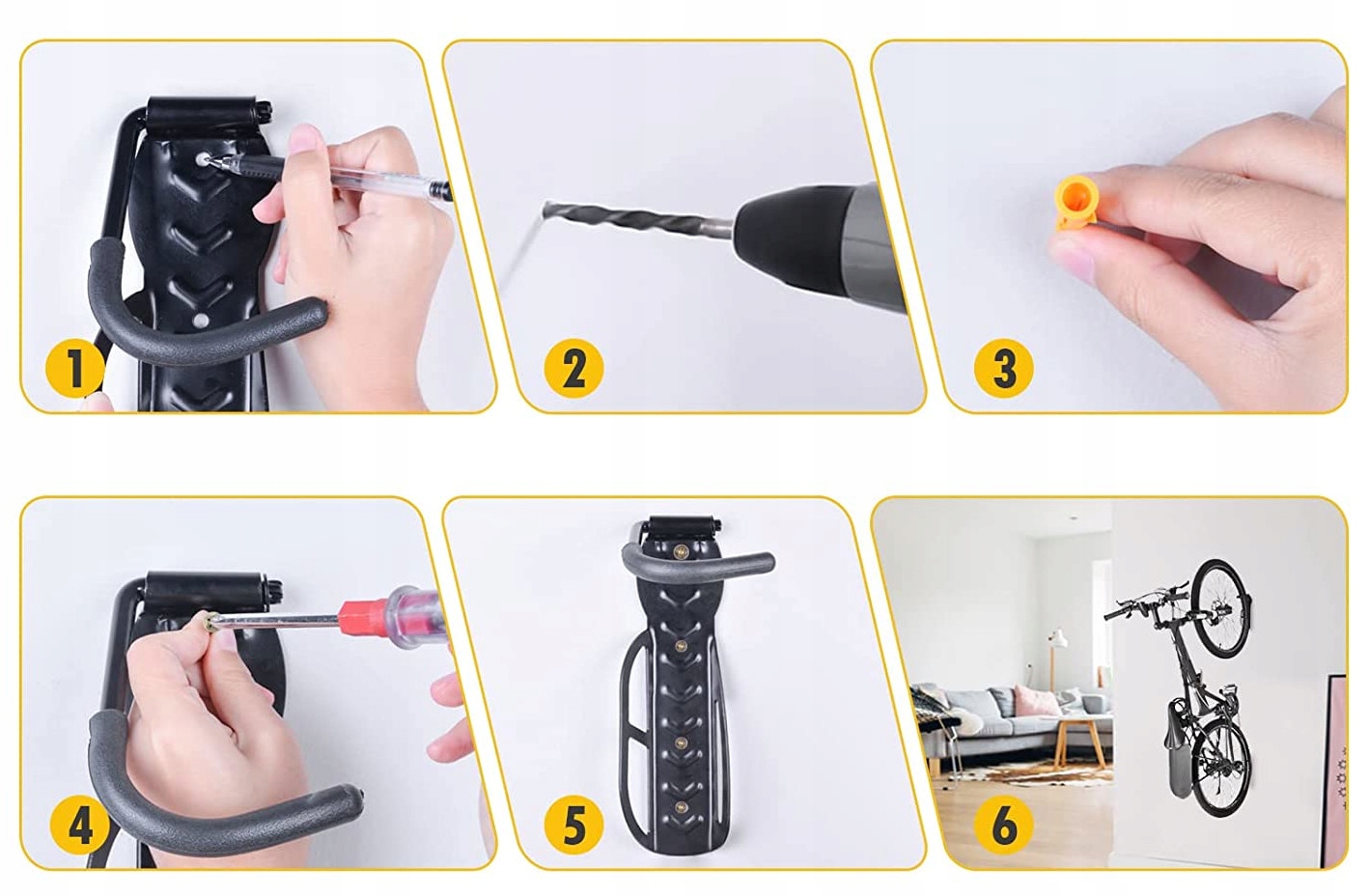 1

2

3

4

5

6