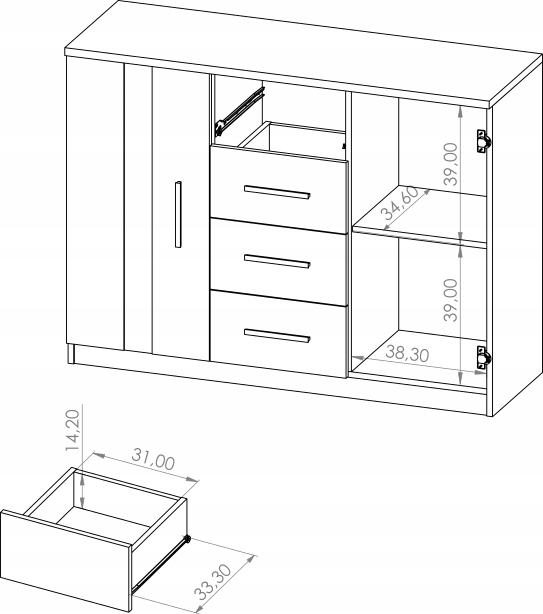 39,00
34,60
39,00
38,30
14,20
31,00
33,30