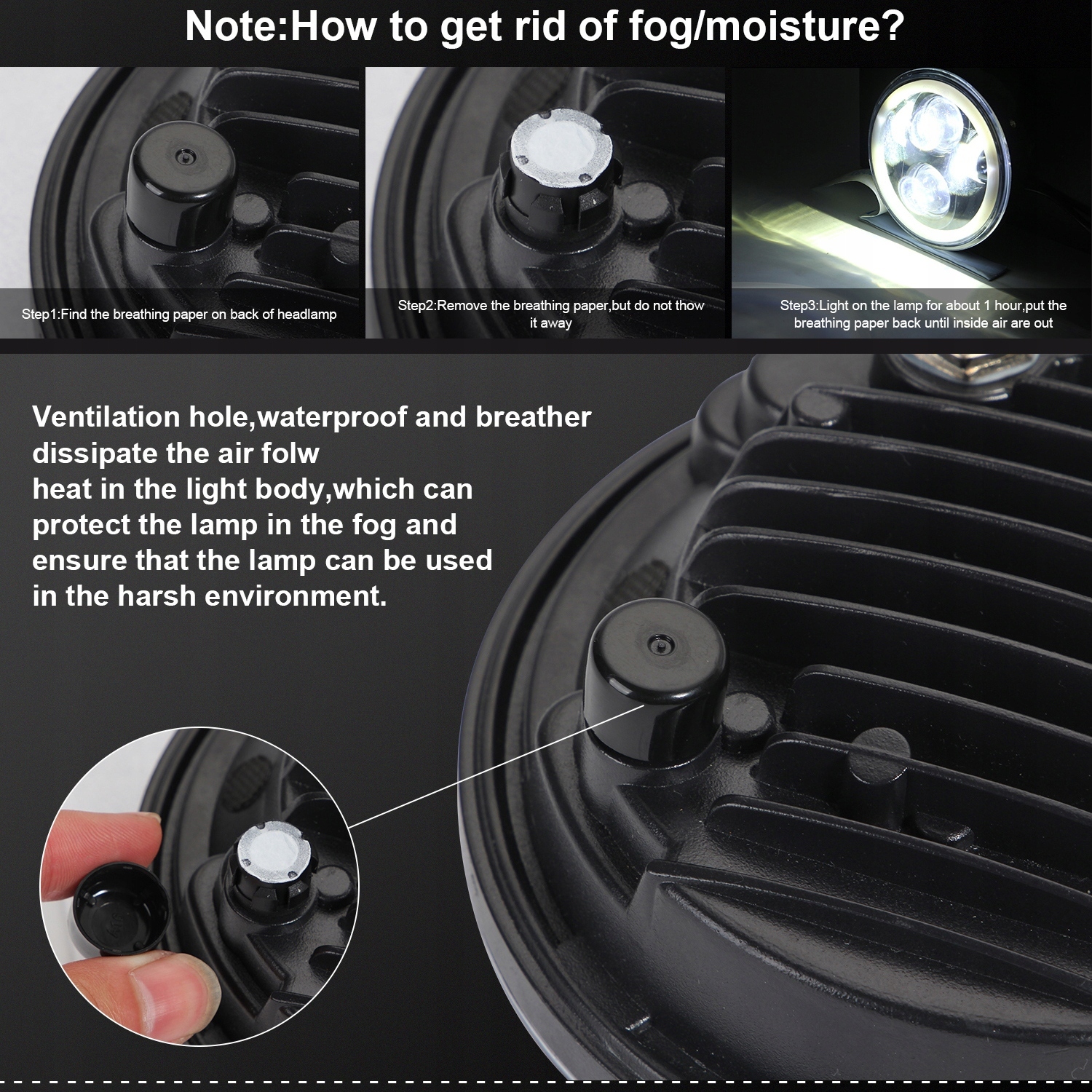 Note:How to get rid of fog/moisture?

Step1:Find the breathing paper on back of headlamp

Step2:Remove the breathing paper,but do not thow it away

Step3:Light on the lamp for about 1 hour,put the breathing paper back until inside air are out

Ventilation hole,waterproof and breather dissipate the air folw
heat in the light body,which can protect the lamp in the fog and ensure that the lamp can be used in the harsh environment.