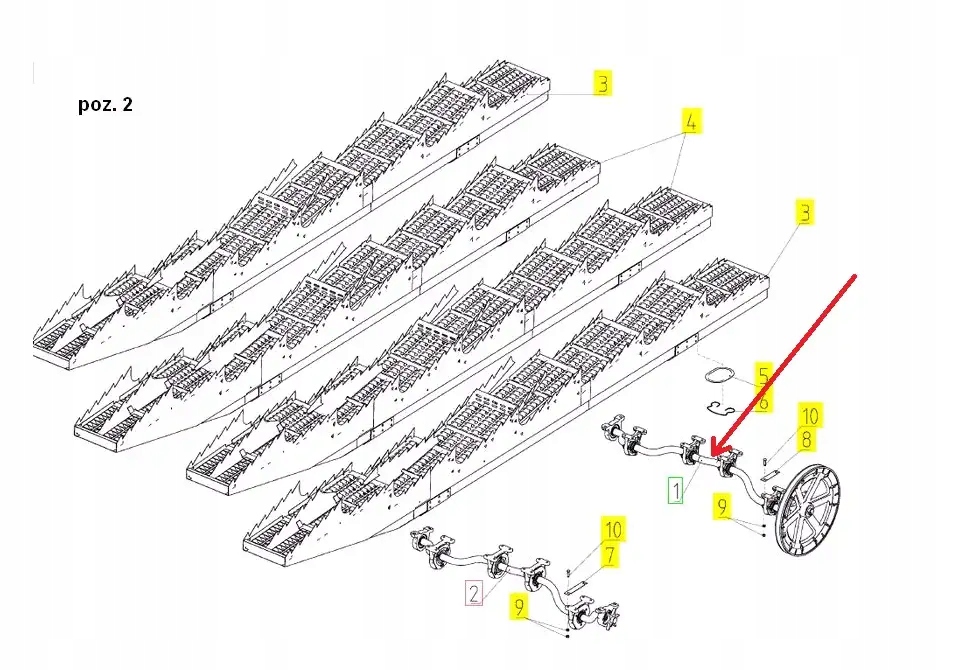 poz. 2

3

4

3

5

6

10

8

1

9

10

7

2

9