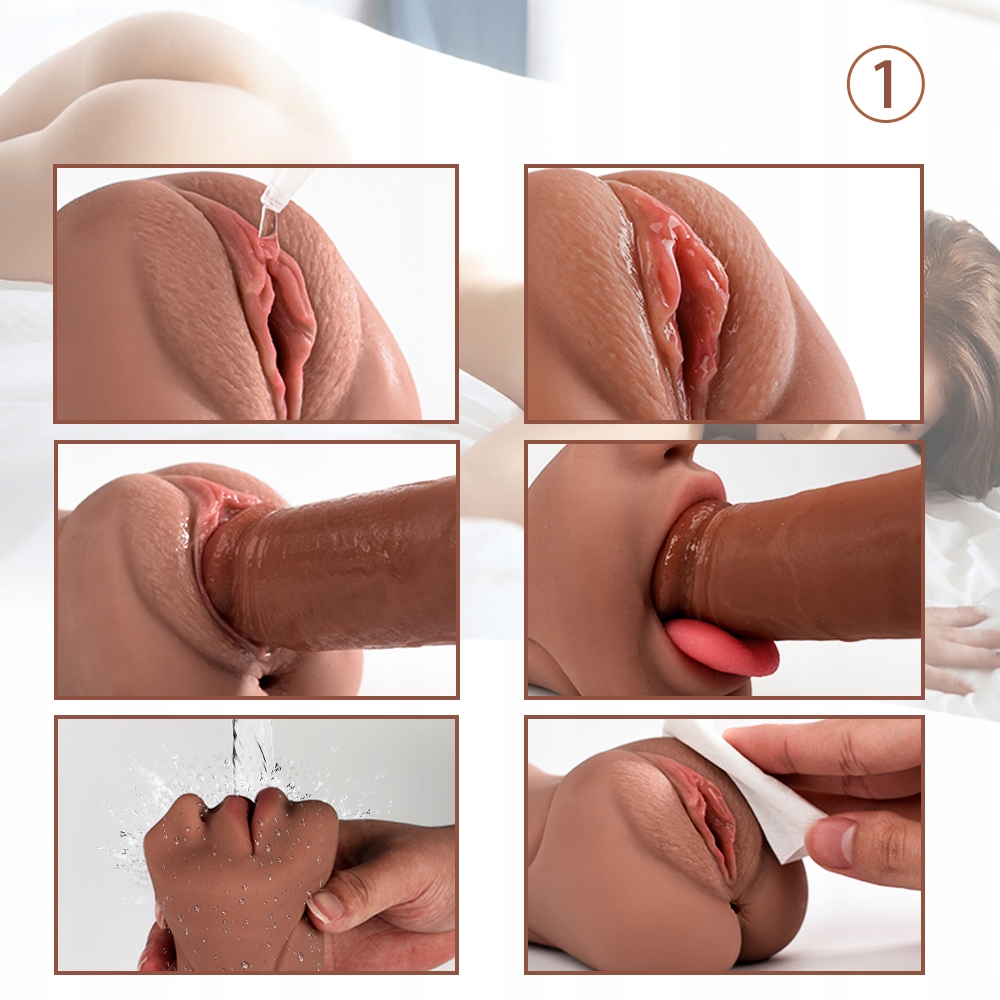 1