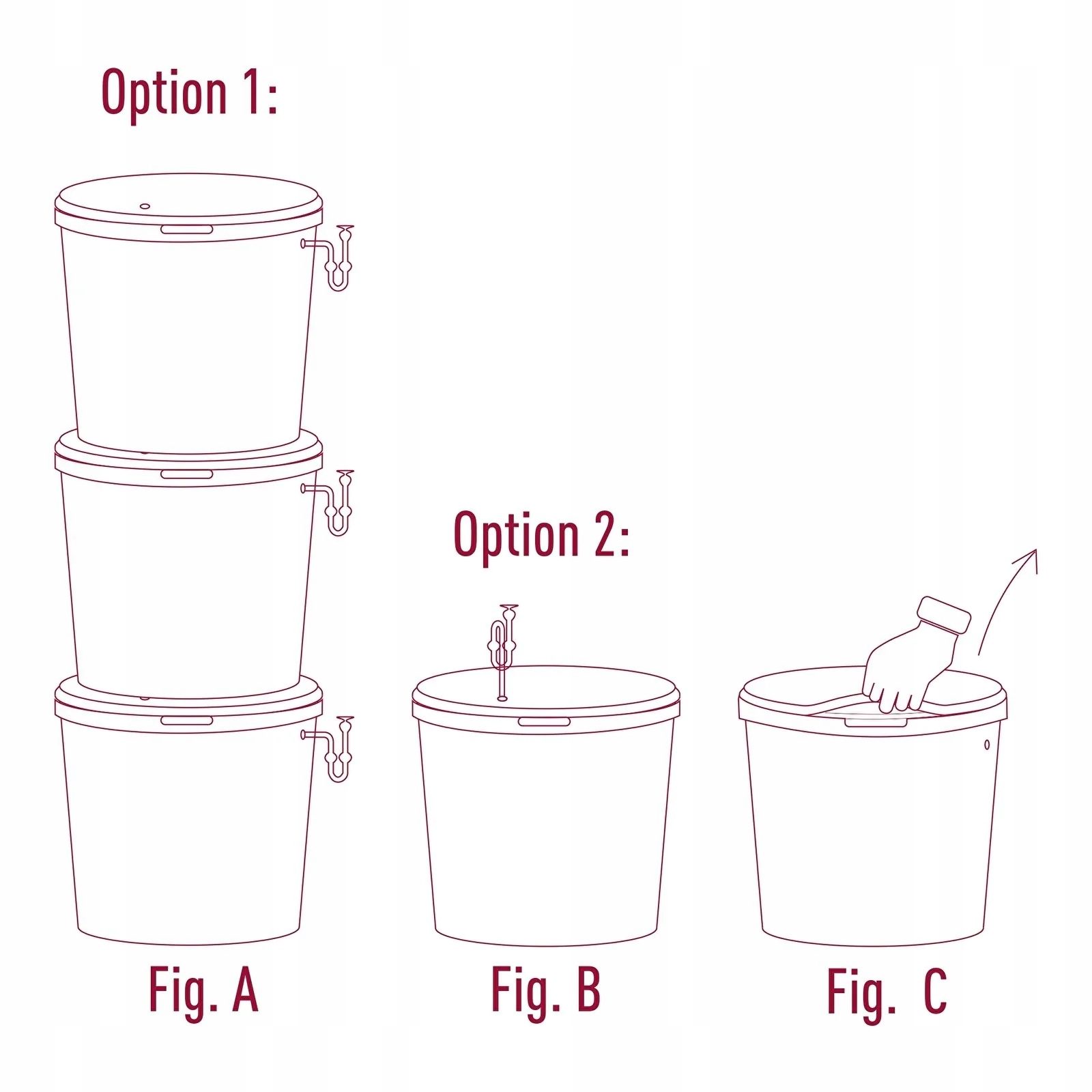 Option 1:

Option 2:

Fig. A

Fig. B

Fig. C