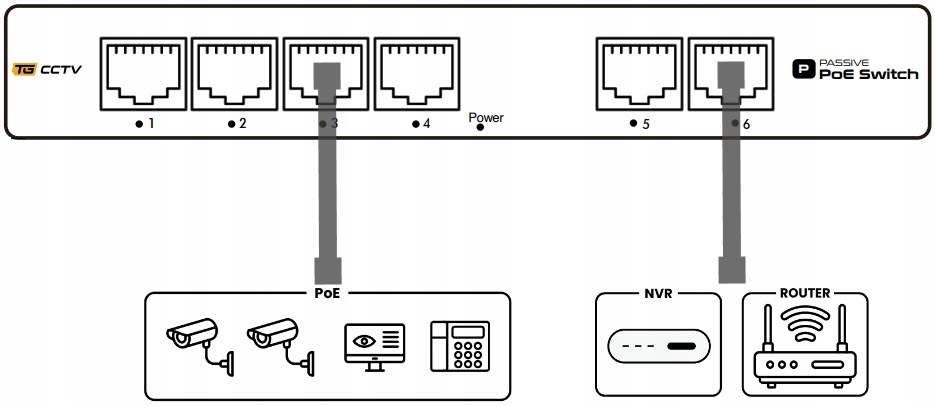 TG CCTV

1
2
3
4
Power
5
6

P PASSIVE PoE Switch

PoE

NVR

ROUTER