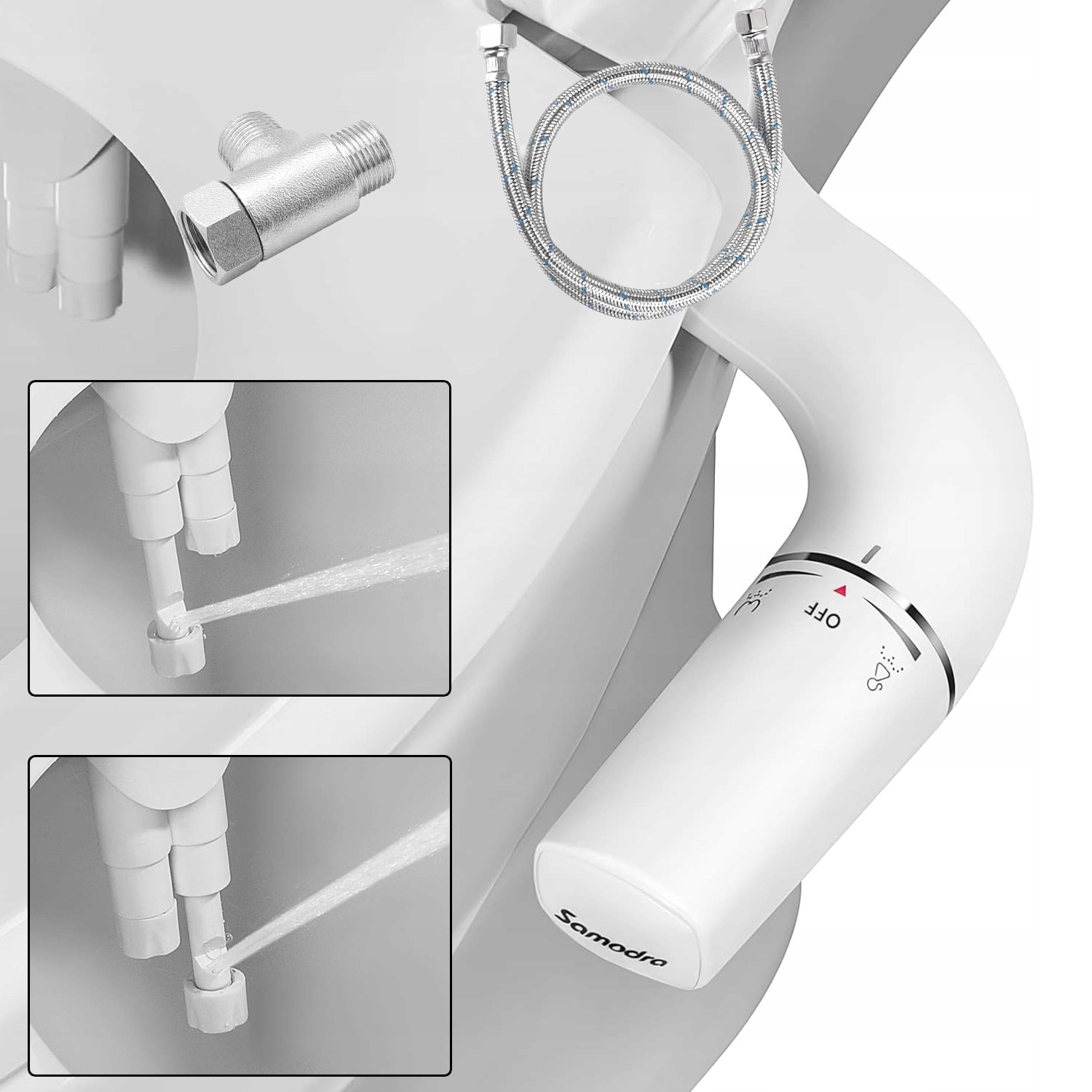 OFF

Samodra