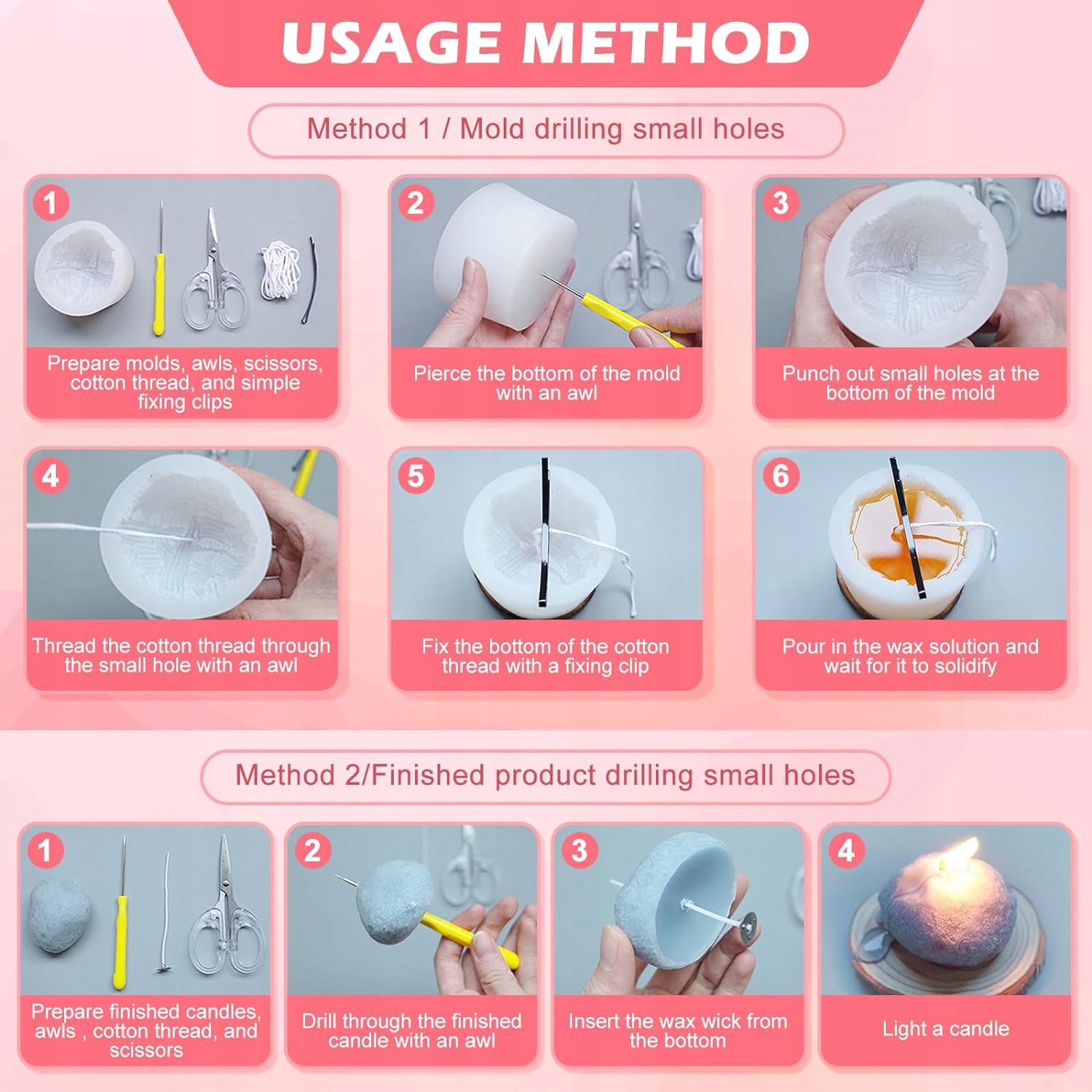 USAGE METHOD

Method 1 / Mold drilling small holes

1
Prepare molds, awls, scissors, cotton thread, and simple fixing clips

2
Pierce the bottom of the mold with an awl

3
Punch out small holes at the bottom of the mold

4
Thread the cotton thread through the small hole with an awl

5
Fix the bottom of the cotton thread with a fixing clip

6
Pour in the wax solution and wait for it to solidify

Method 2/Finished product drilling small holes

1
Prepare finished candles, awls , cotton thread, and scissors

2
Drill through the finished candle with an awl

3
Insert the wax wick from the bottom

4
Light a candle