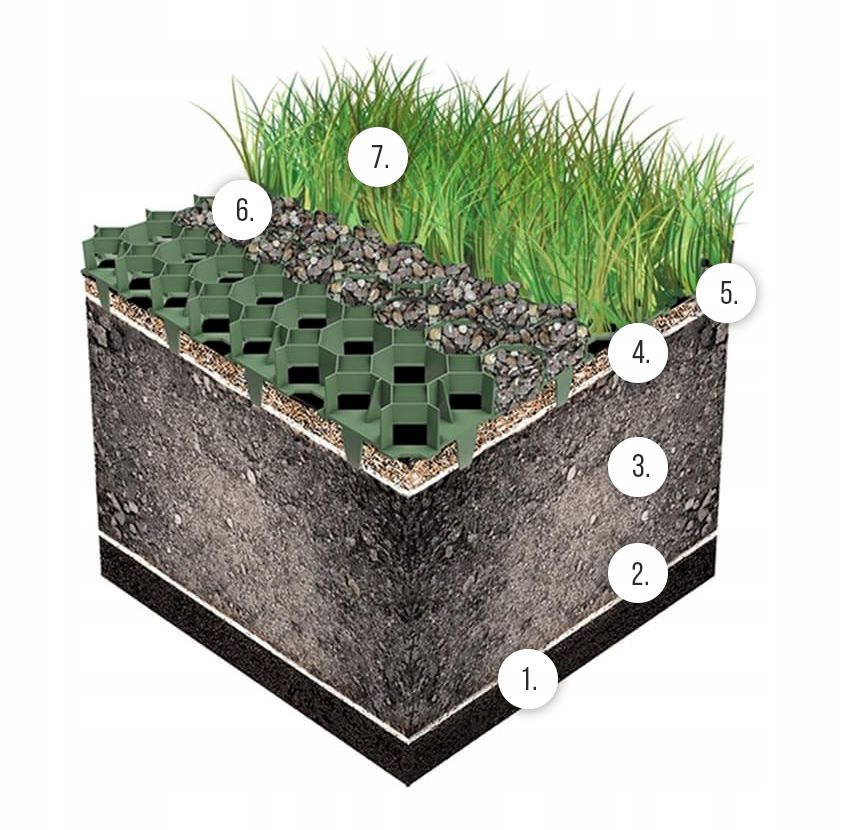 7.
6.
5.
4.
3.
2.
1.