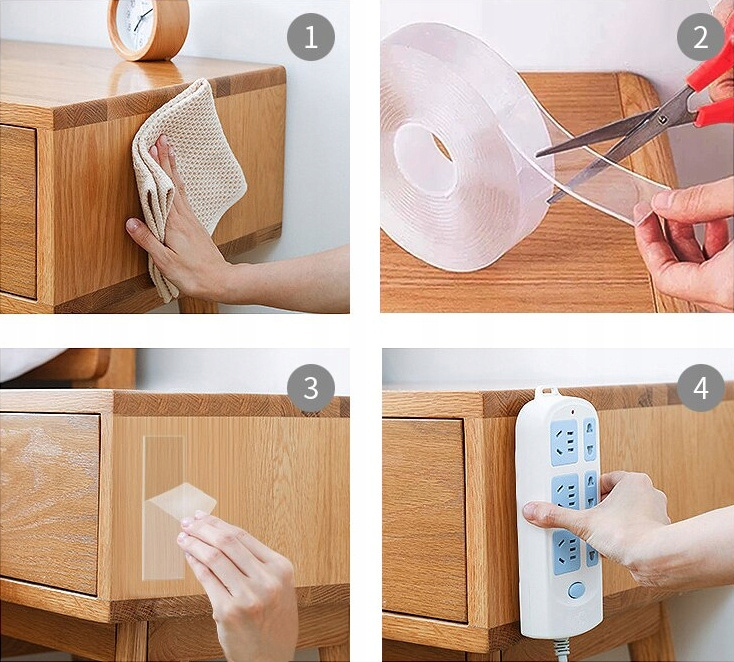 1

2

3

4