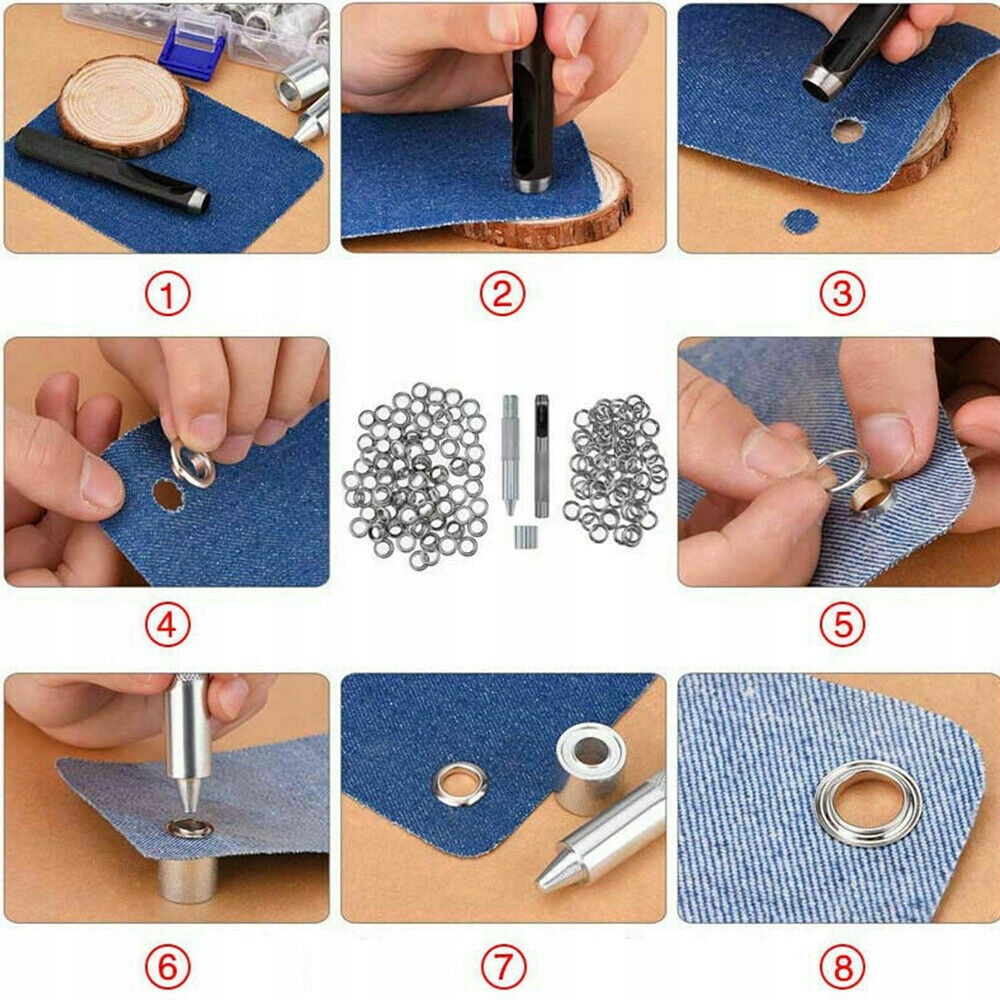 ①
②
③
④
⑤
⑥
⑦
⑧