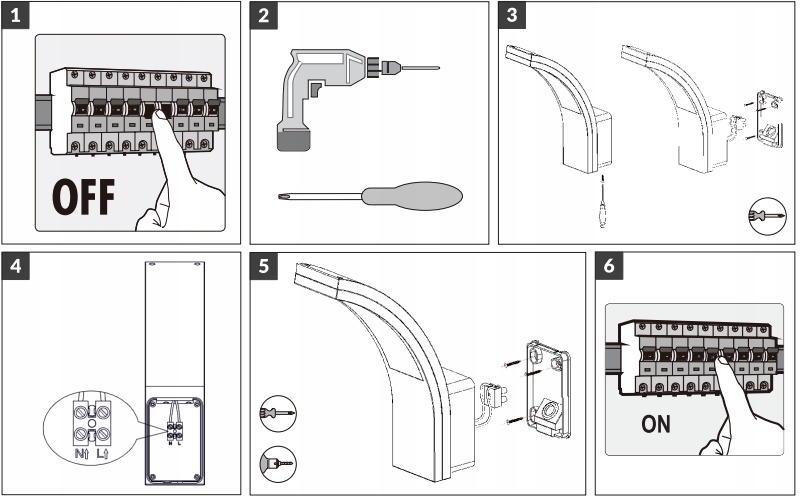 1

OFF

2

3

4

N L

N L

5

6

ON