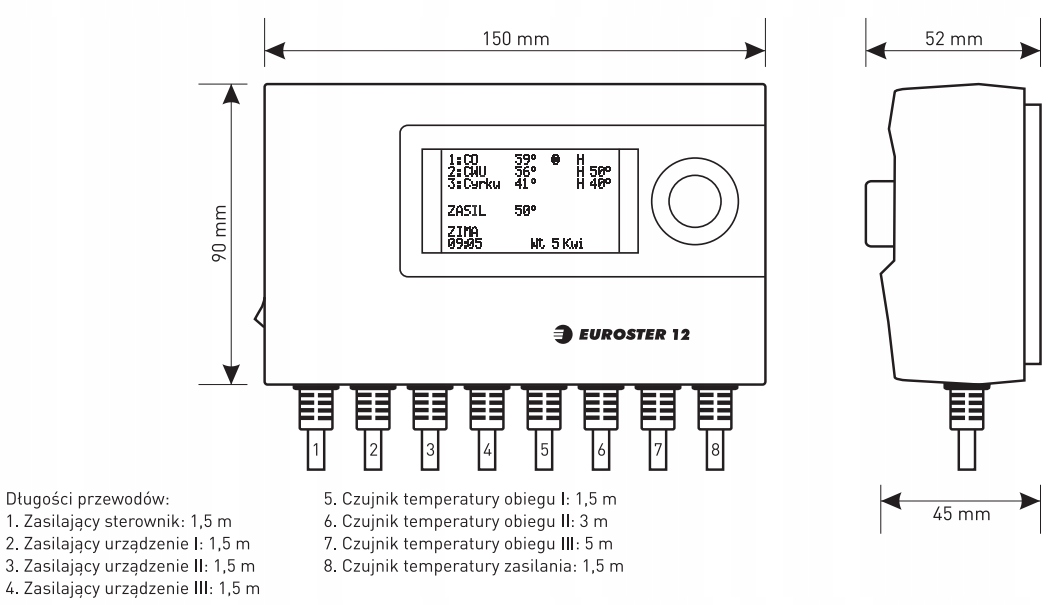 150 mm

52 mm

90 mm

1:CO 39° H
2:CWU 56° H 50°
3:Cyrku 41° H 40°

ZASIL 50°

ZIMA
09:05 Wt 5 Kwi

EUROSTER 12

1 2 3 4 5 6 7 8

45 mm

Długości przewodów:
1. Zasilający sterownik: 1,5 m
2. Zasilający urządzenie I: 1,5 m
3. Zasilający urządzenie II: 1,5 m
4. Zasilający urządzenie III: 1,5 m

5. Czujnik temperatury obiegu I: 1,5 m
6. Czujnik temperatury obiegu II: 3 m
7. Czujnik temperatury obiegu III: 5 m
8. Czujnik temperatury zasilania: 1,5 m