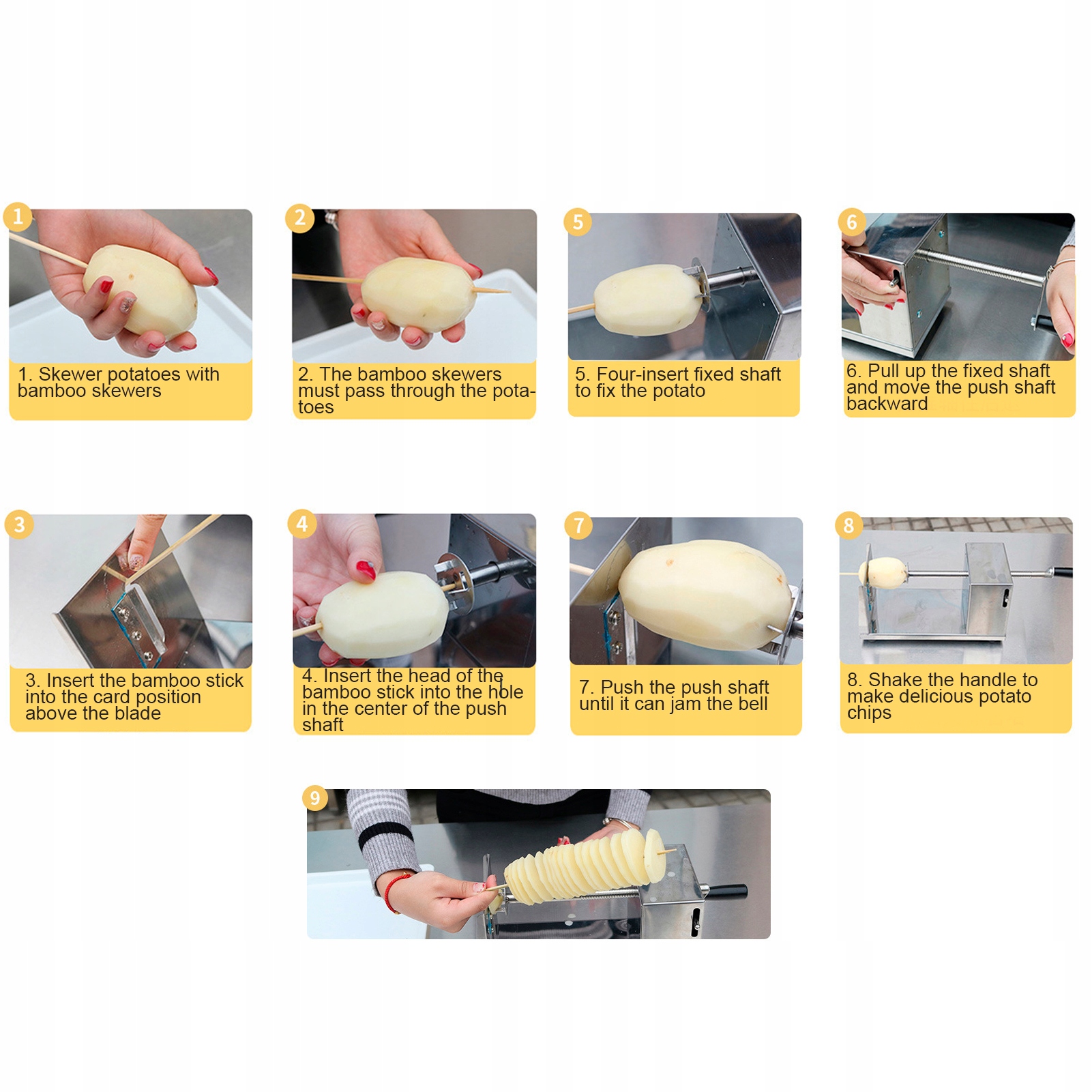 1
1. Skewer potatoes with bamboo skewers

2
2. The bamboo skewers must pass through the potatoes

5
5. Four-insert fixed shaft to fix the potato

6
6. Pull up the fixed shaft and move the push shaft backward

3
3. Insert the bamboo stick into the card position above the blade

4
4. Insert the head of the bamboo stick into the hole in the center of the push shaft

7
7. Push the push shaft until it can jam the bell

8
8. Shake the handle to make delicious potato chips

9