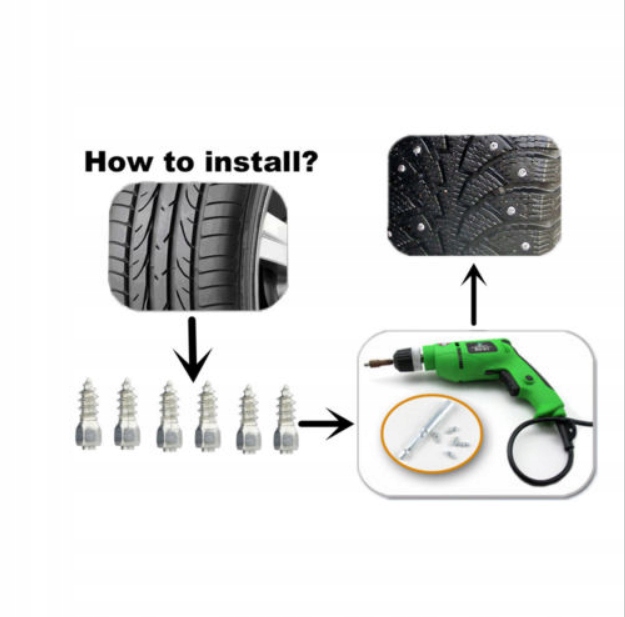 How to install?