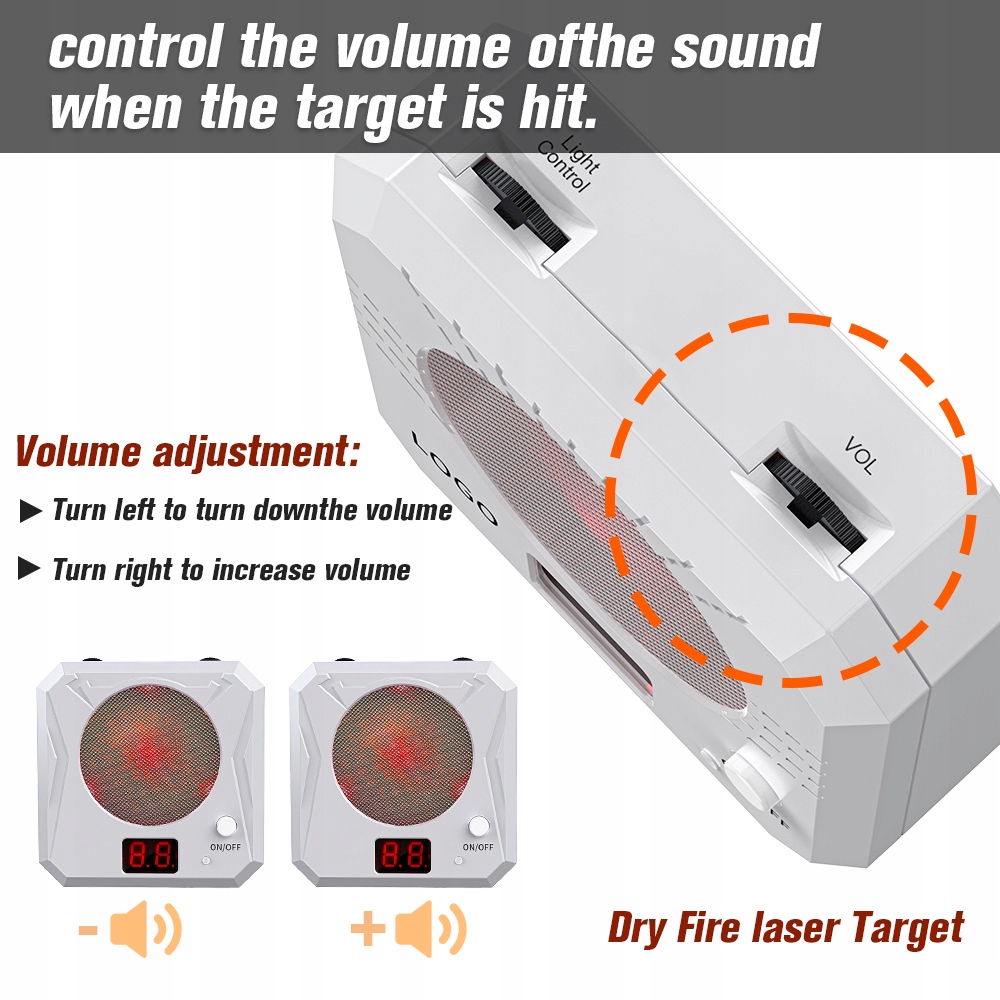 control the volume ofthe sound when the target is hit.

Light Control

VOL

LOGO

Volume adjustment:

▶ Turn left to turn downthe volume

▶ Turn right to increase volume

88 ON/OFF

88 ON/OFF

-

+

Dry Fire laser Target