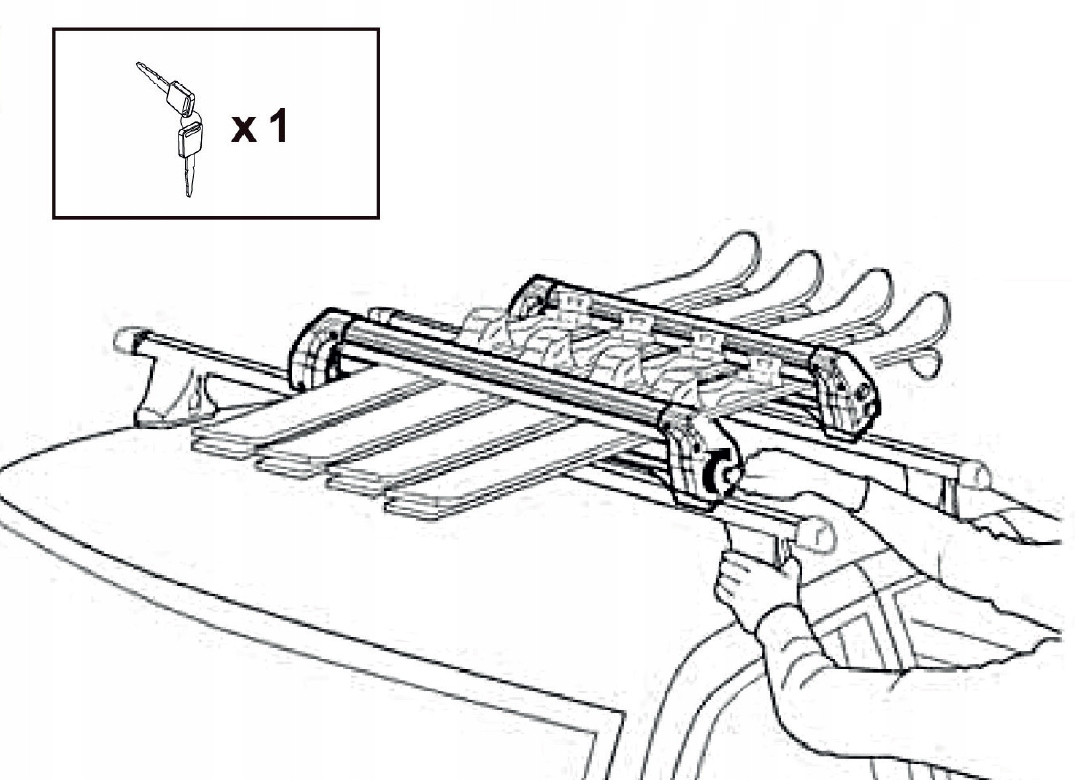 x 1