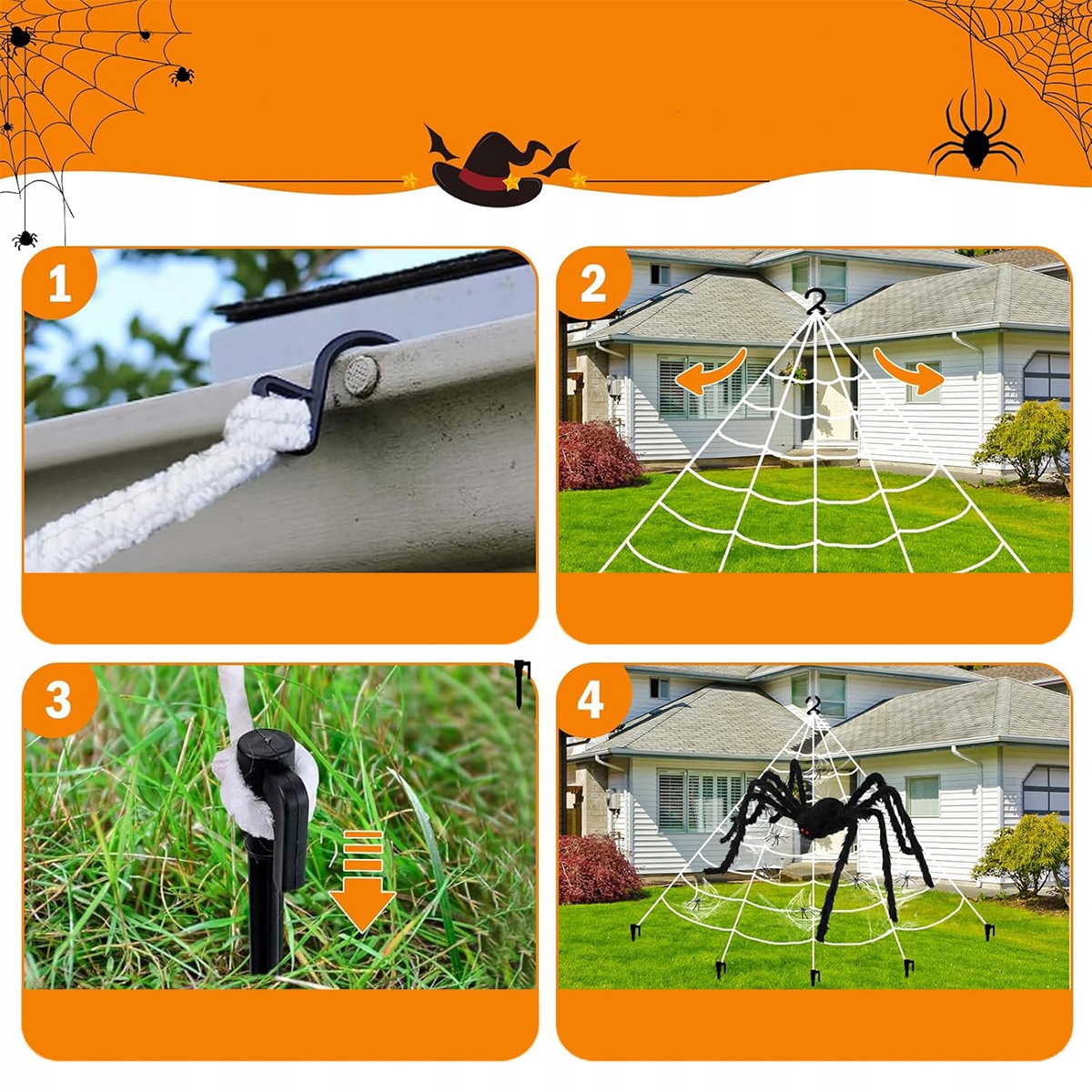 1

2

3

4