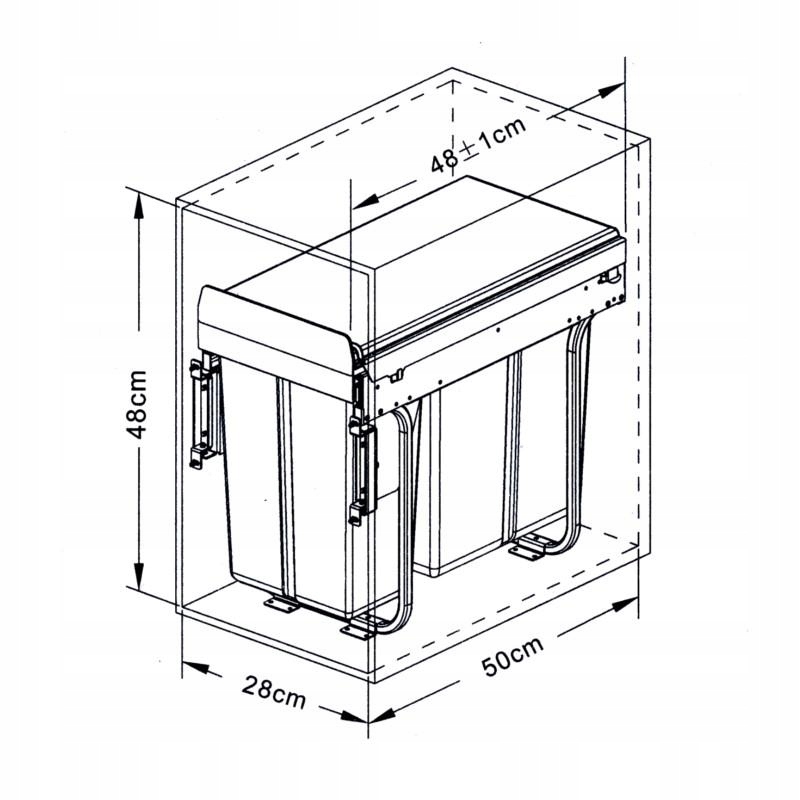 48±1cm

48cm

28cm

50cm