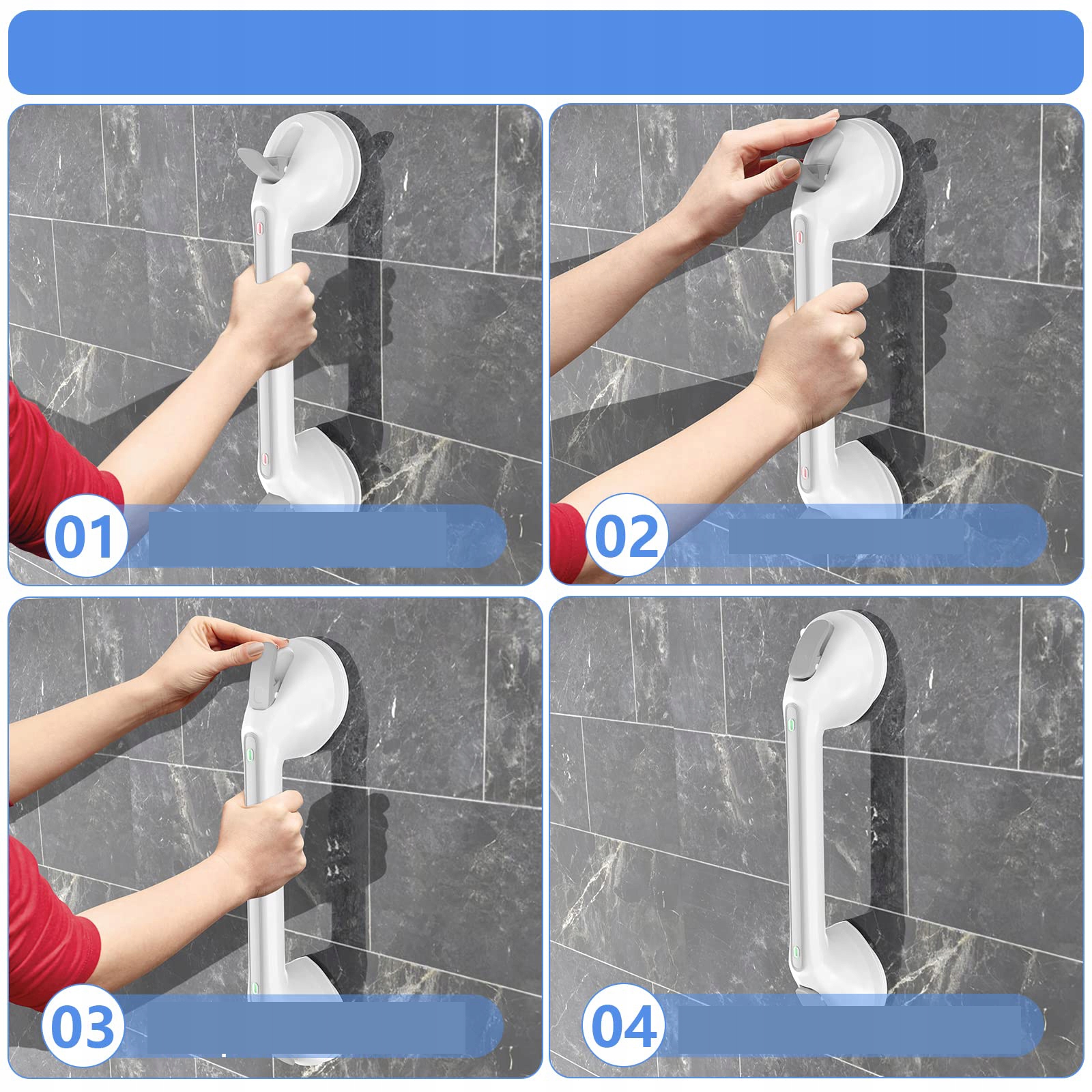 01

02

03

04