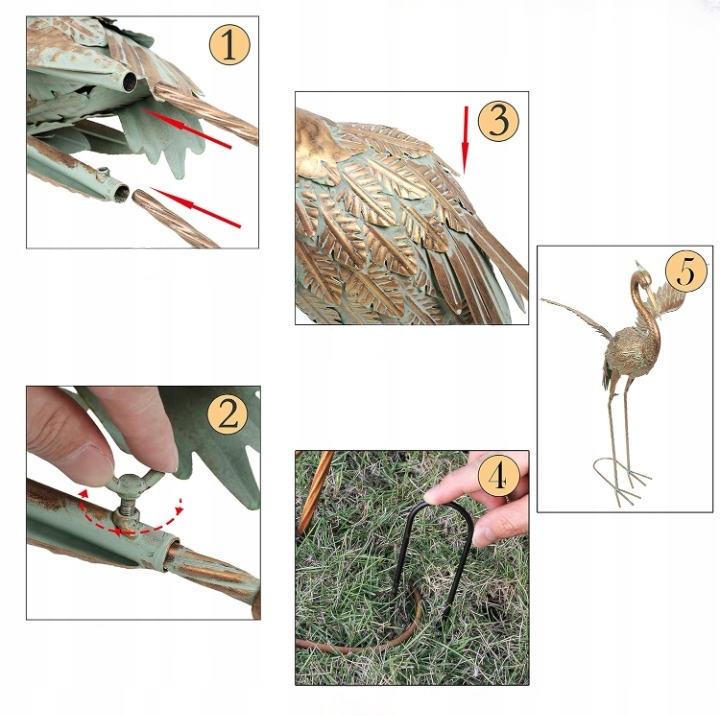 1

3

5

2

4