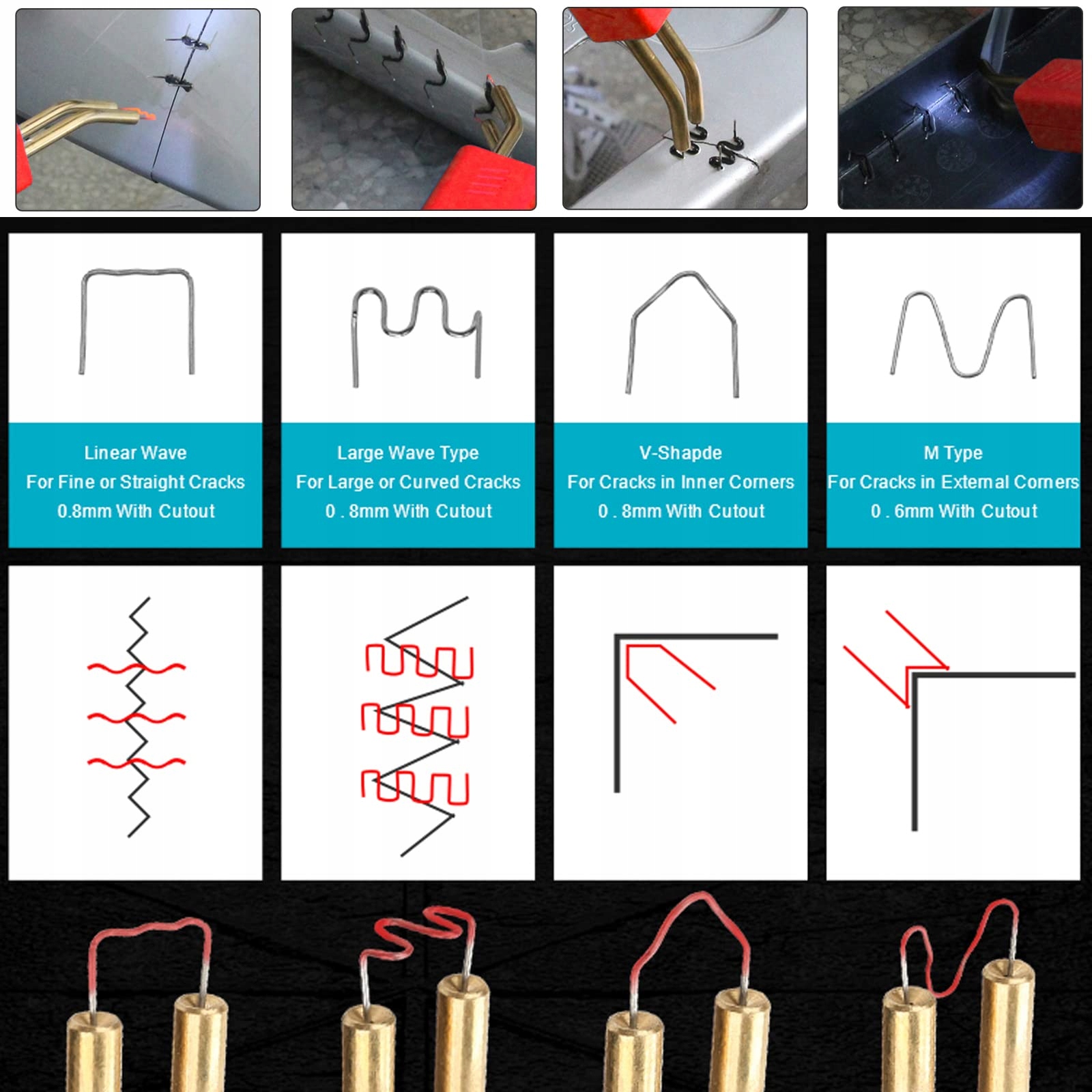 Linear Wave
For Fine or Straight Cracks
0.8mm With Cutout

Large Wave Type
For Large or Curved Cracks
0 . 8mm With Cutout

V-Shapde
For Cracks in Inner Corners
0 . 8mm With Cutout

M Type
For Cracks in External Corners
0 . 6mm With Cutout