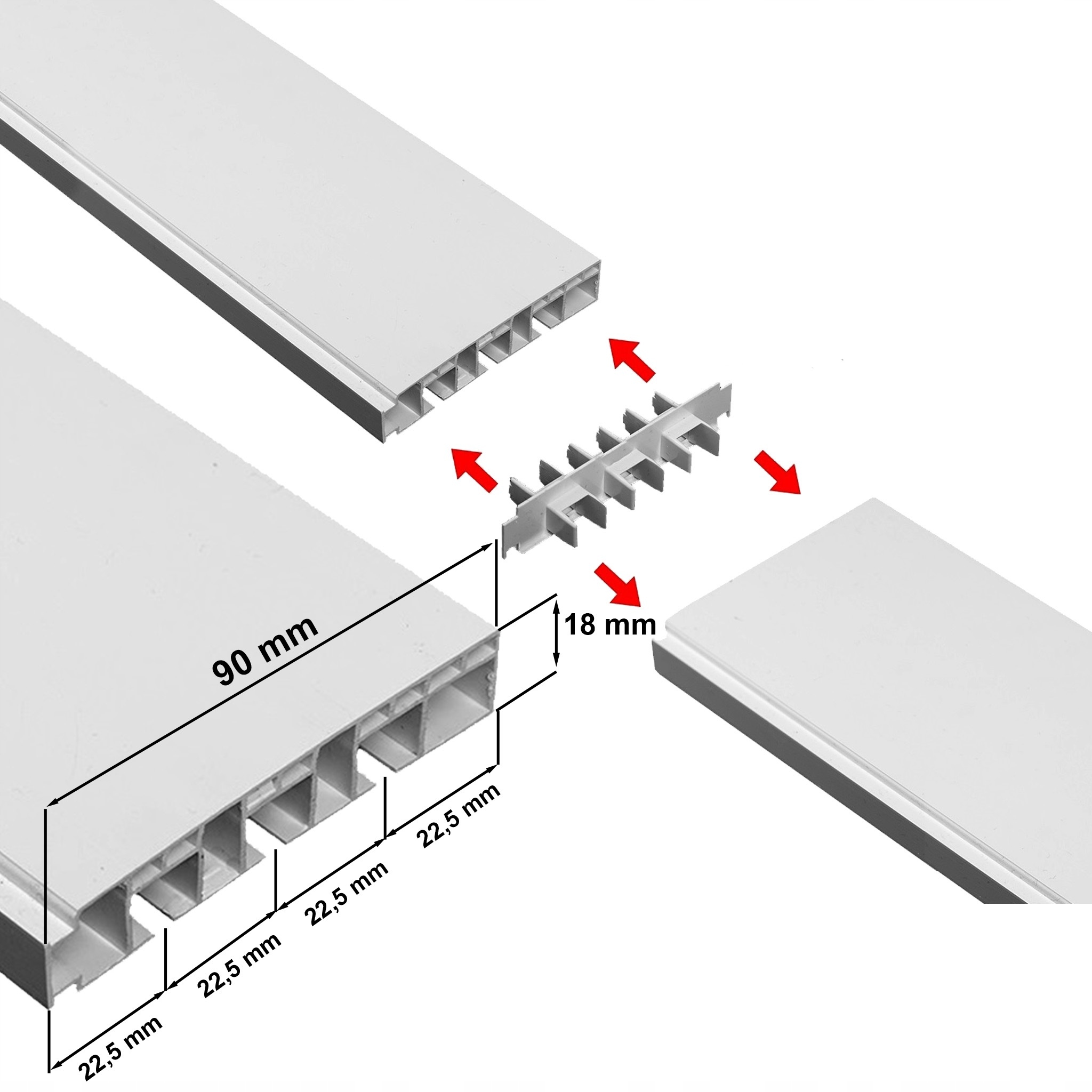 90 mm

18 mm

22,5 mm

22,5 mm

22,5 mm

22,5 mm