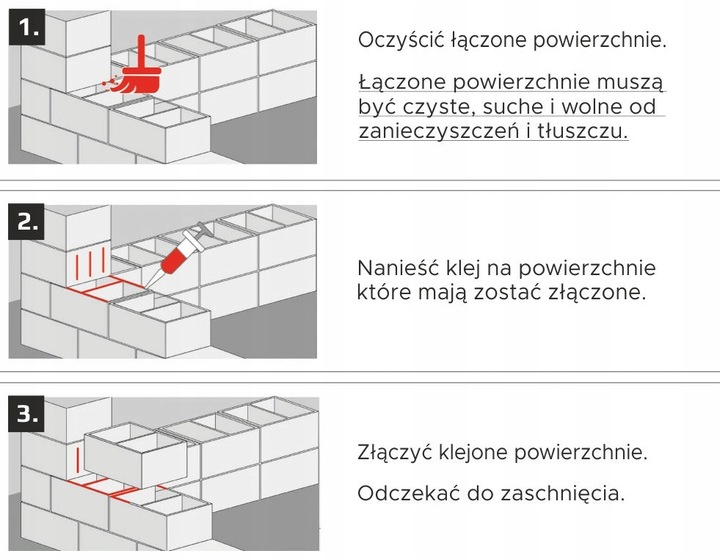 1.

Oczyścić łączone powierzchnie.

Łączone powierzchnie muszą być czyste, suche i wolne od zanieczyszczeń i tłuszczu.

2.

Nanieść klej na powierzchnie które mają zostać złączone.

3.

Złączyć klejone powierzchnie.

Odczekać do zaschnięcia.