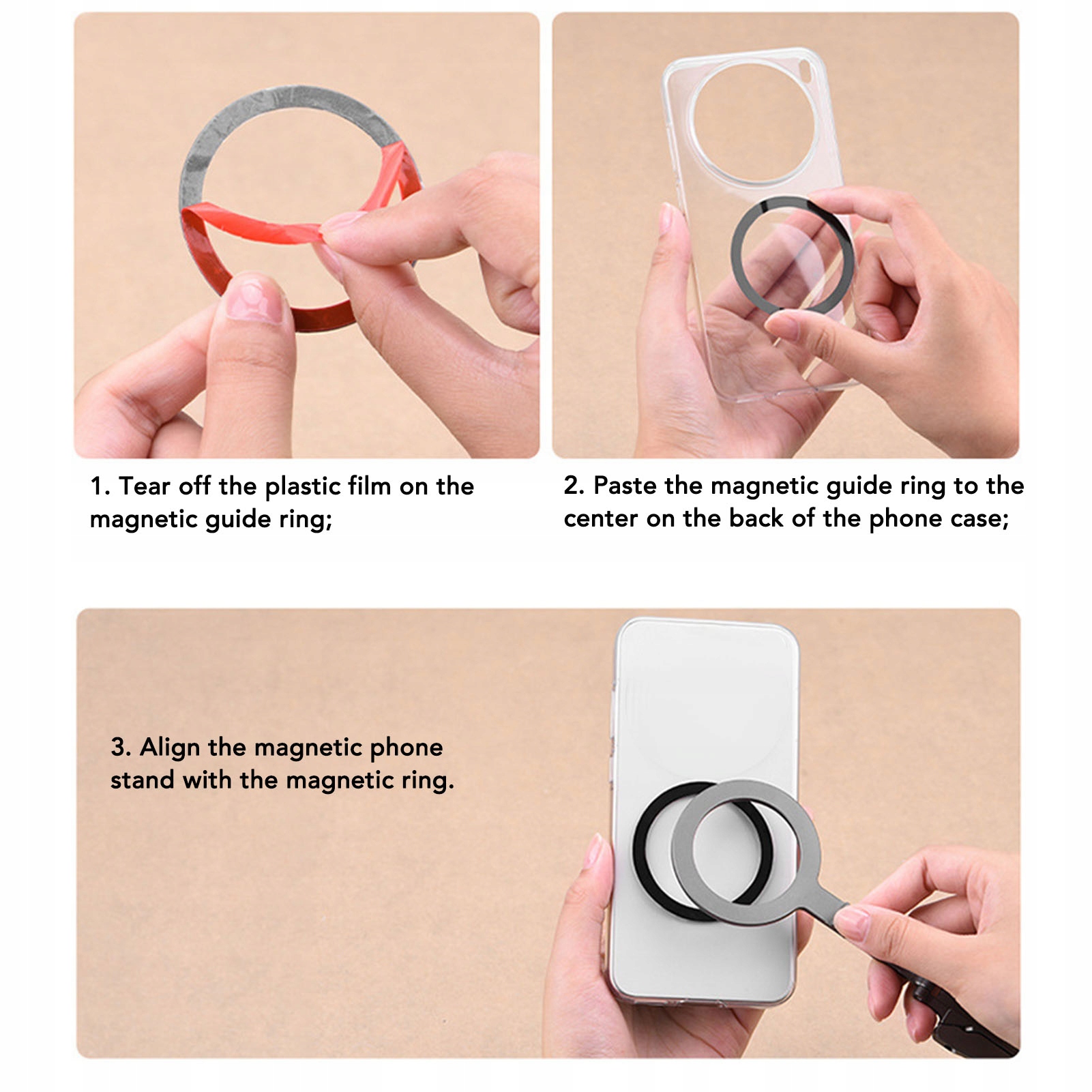 1. Tear off the plastic film on the magnetic guide ring;

2. Paste the magnetic guide ring to the center on the back of the phone case;

3. Align the magnetic phone stand with the magnetic ring.