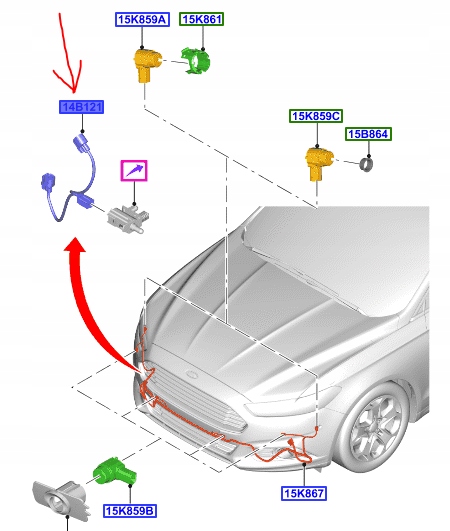 15K859A
15K861
14B121
15K859C
15B864
15K867
15K859B